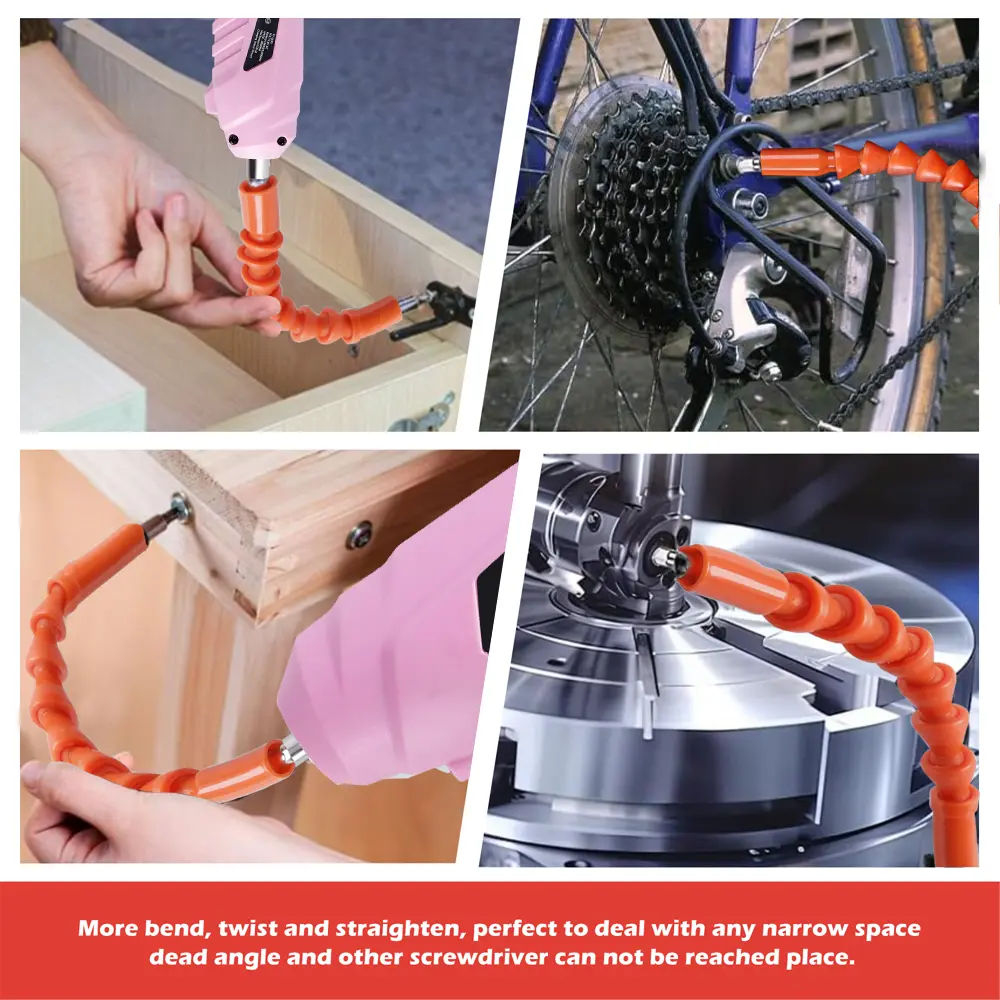 More bend, twist and straighten, perfect to deal with any narrow space dead angle and other screwdriver can not be reached place.