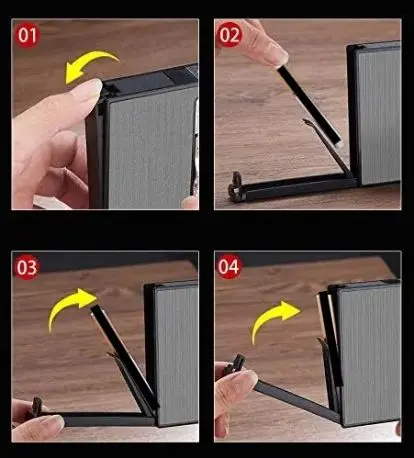 01
02
03
04