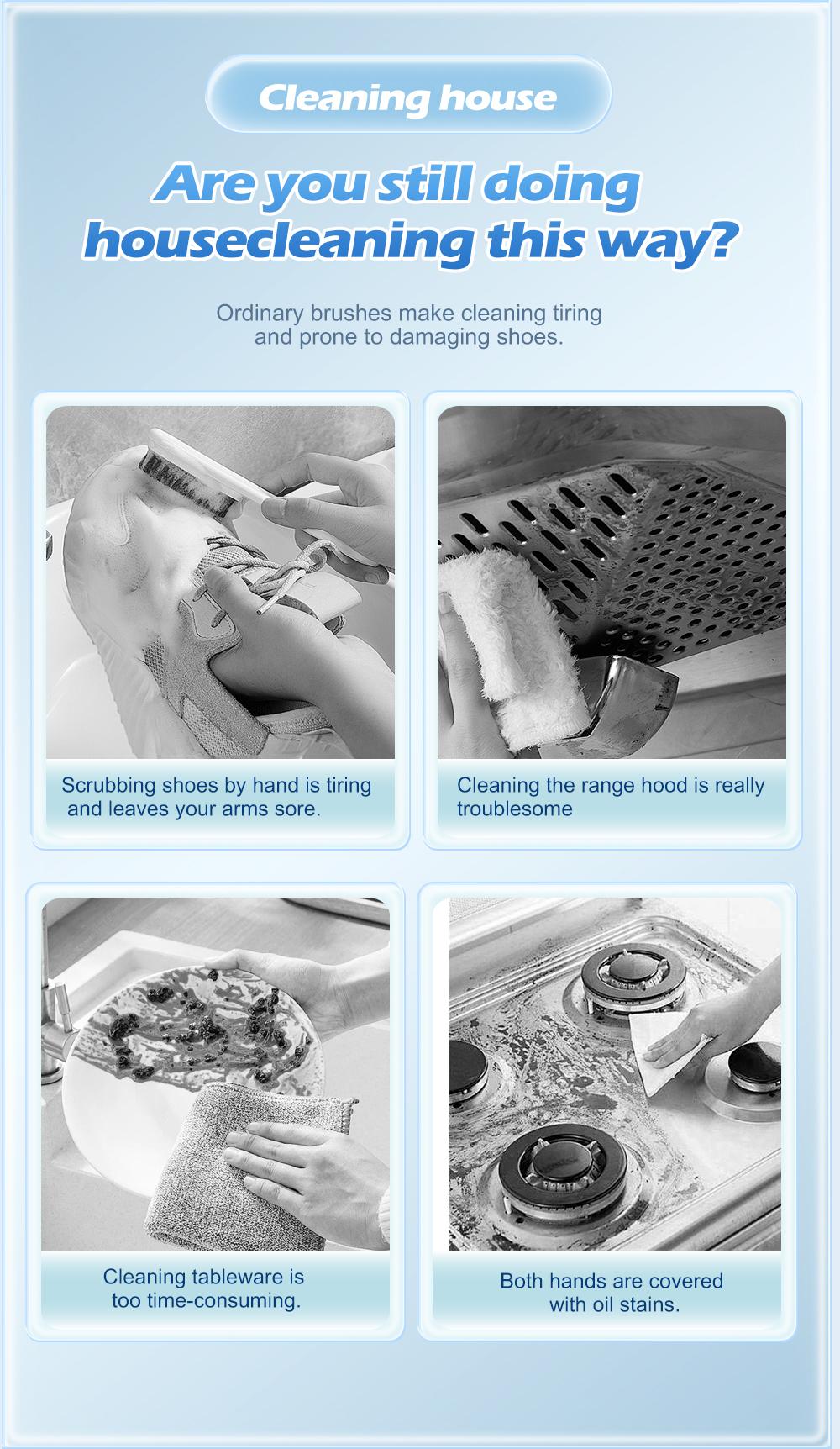 Cleaning house

Are you still doing housecleaning this way?

Ordinary brushes make cleaning tiring and prone to damaging shoes.

Scrubbing shoes by hand is tiring and leaves your arms sore.

Cleaning the range hood is really troublesome

Cleaning tableware is too time-consuming.

Both hands are covered with oil stains.