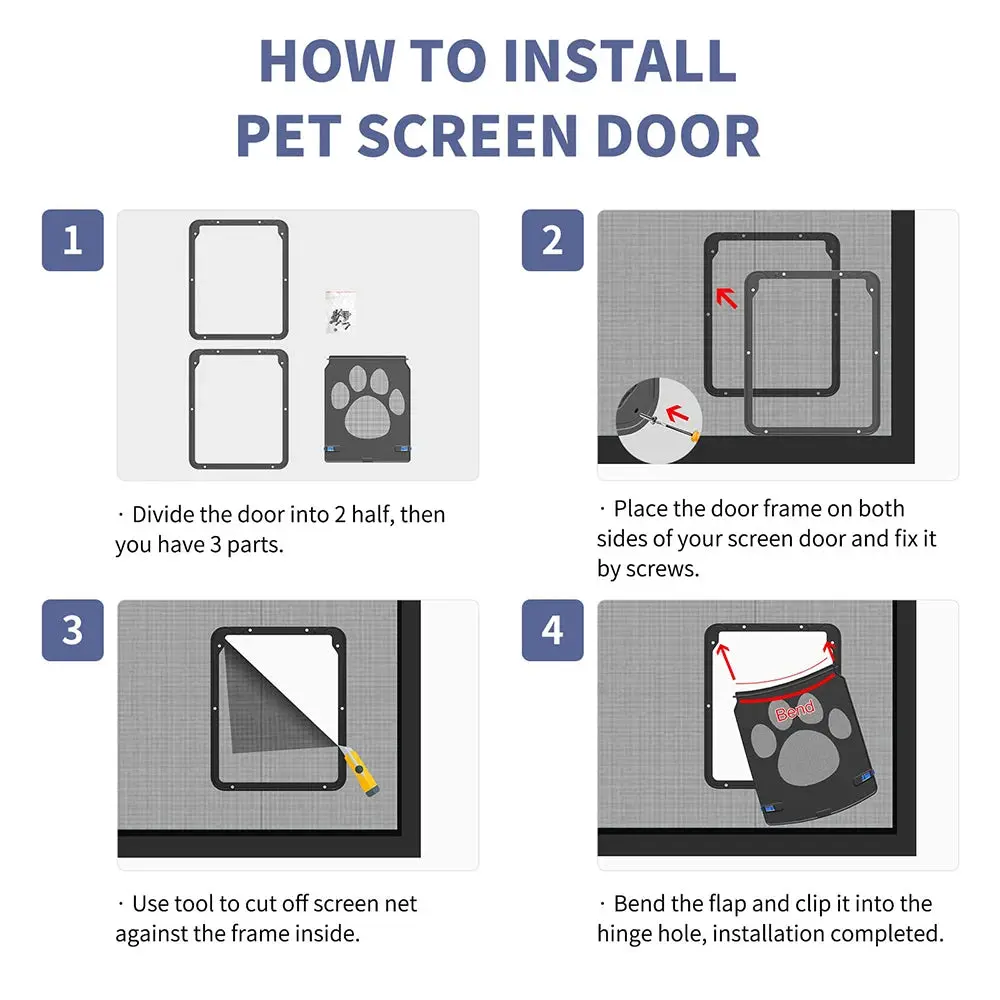 HOW TO INSTALL
PET SCREEN DOOR

1

· Divide the door into 2 half, then you have 3 parts.

2

· Place the door frame on both sides of your screen door and fix it by screws.

3

· Use tool to cut off screen net against the frame inside.

4

Bend

· Bend the flap and clip it into the hinge hole, installation completed.