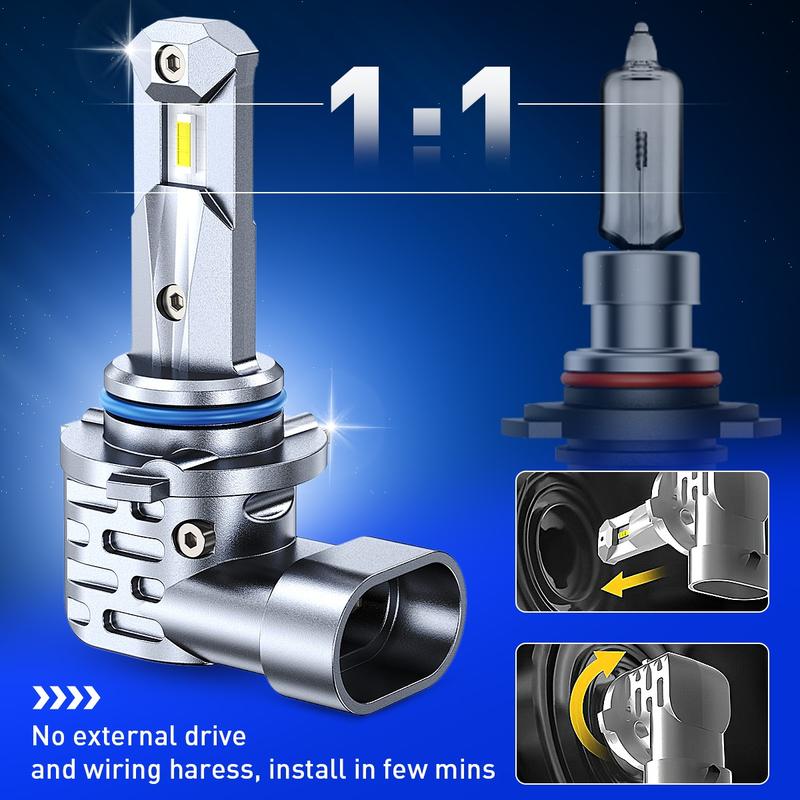 1:1

No external drive and wiring haress, install in few mins