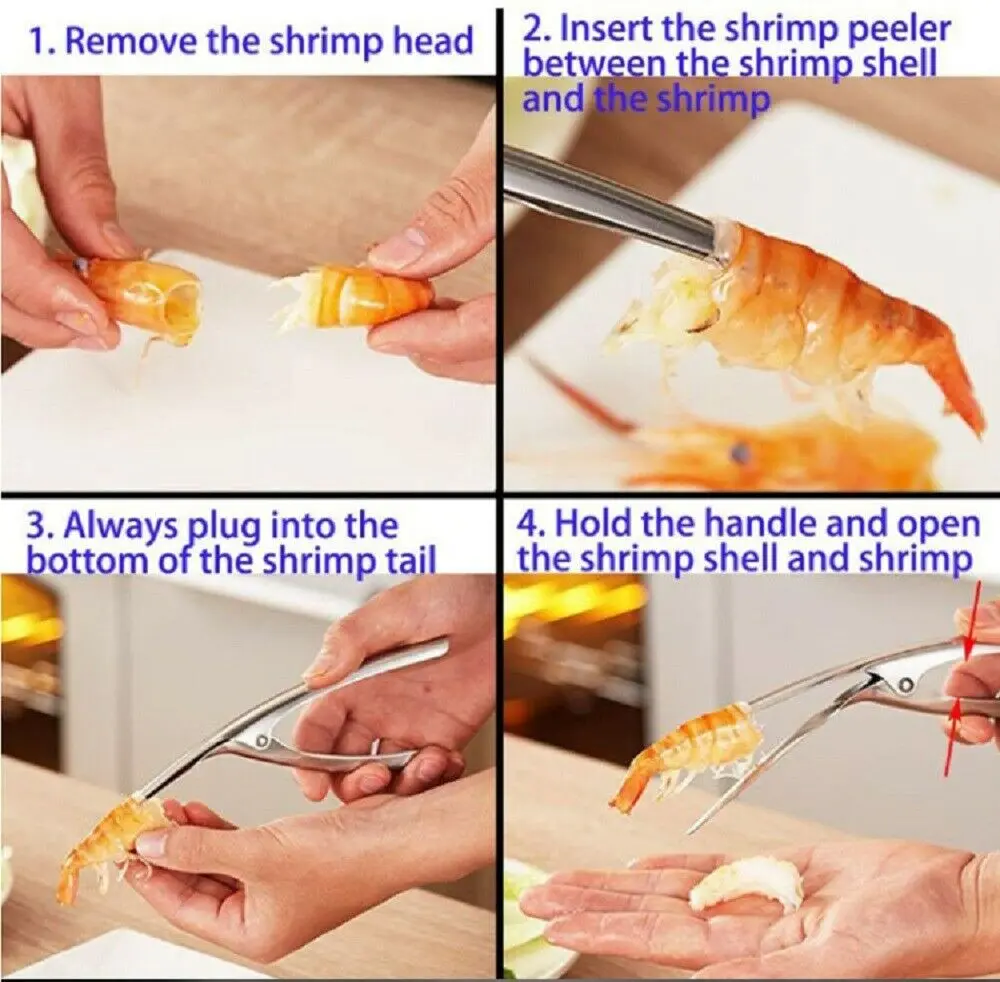 1. Remove the shrimp head

2. Insert the shrimp peeler between the shrimp shell and the shrimp

3. Always plug into the bottom of the shrimp tail

4. Hold the handle and open the shrimp shell and shrimp