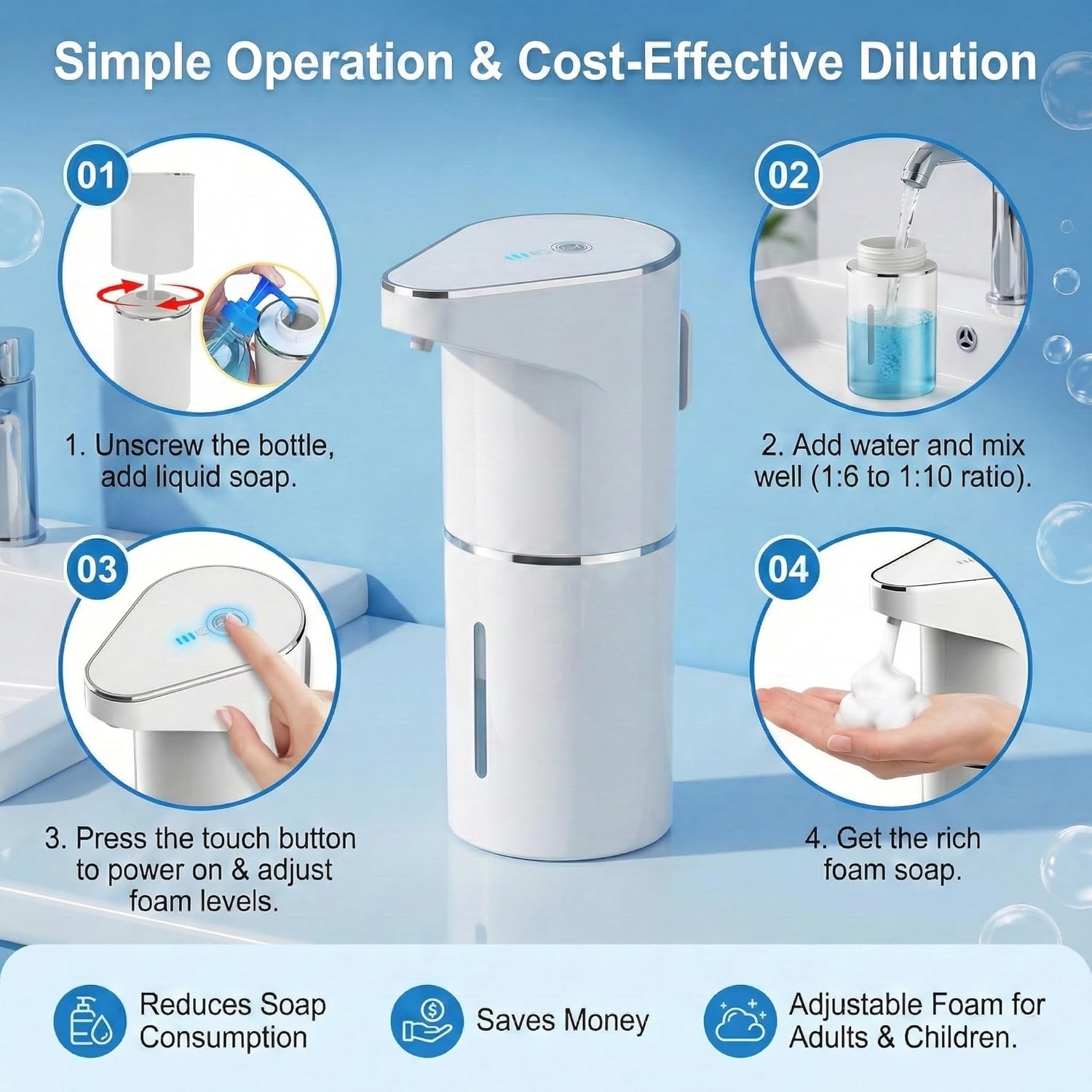 Simple Operation & Cost-Effective Dilution

01

1. Unscrew the bottle, add liquid soap.

02

2. Add water and mix well (1:6 to 1:10 ratio).

03

3. Press the touch button to power on & adjust foam levels.

04

4. Get the rich foam soap.

Reduces Soap Consumption

Saves Money

Adjustable Foam for Adults & Children.