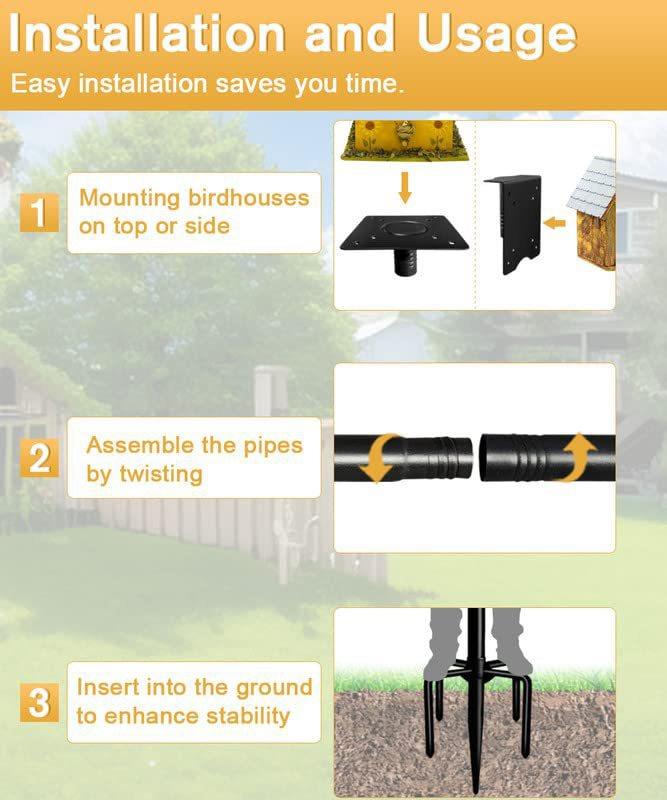 Installation and Usage
Easy installation saves you time.

1 Mounting birdhouses on top or side

2 Assemble the pipes by twisting

3 Insert into the ground to enhance stability