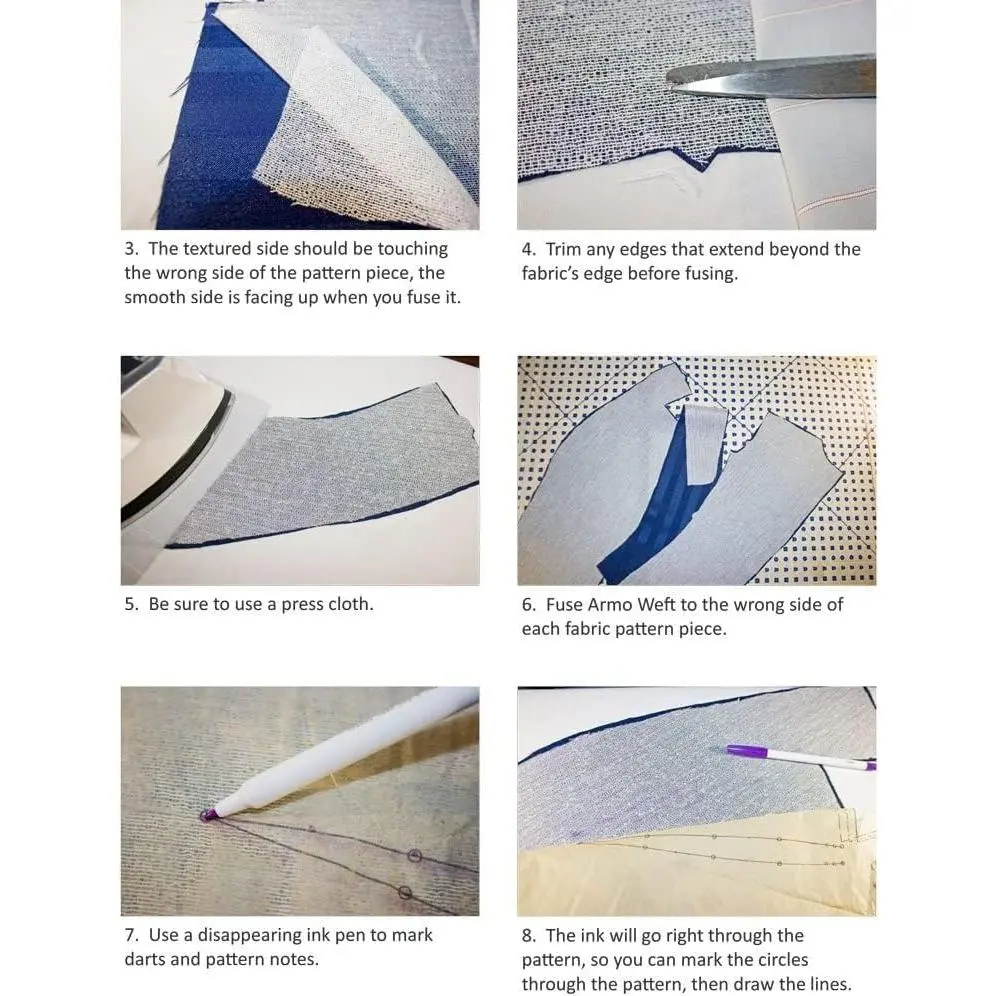 3. The textured side should be touching the wrong side of the pattern piece, the smooth side is facing up when you fuse it.

4. Trim any edges that extend beyond the fabric's edge before fusing.

5. Be sure to use a press cloth.

6. Fuse Armo Weft to the wrong side of each fabric pattern piece.

7. Use a disappearing ink pen to mark darts and pattern notes.

8. The ink will go right through the pattern, so you can mark the circles through the pattern, then draw the lines.