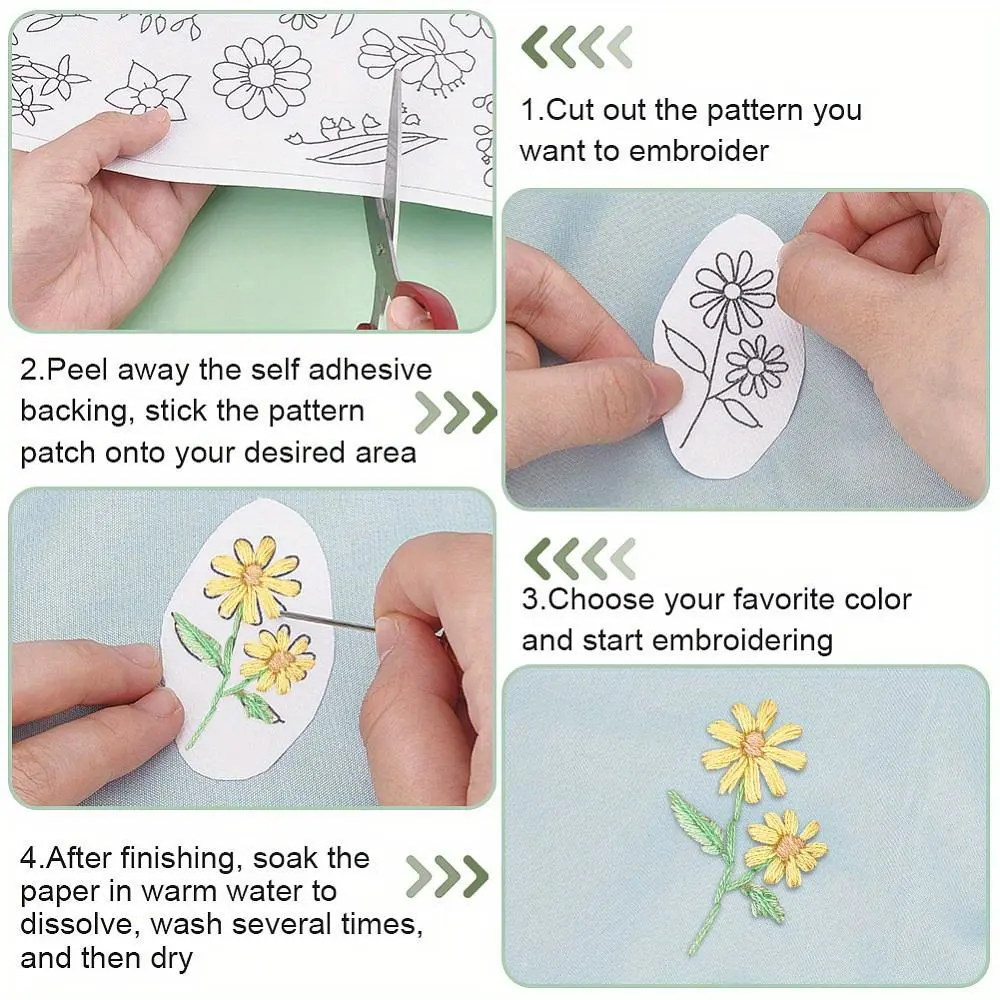 1.Cut out the pattern you want to embroider

2.Peel away the self adhesive backing, stick the pattern patch onto your desired area

3.Choose your favorite color and start embroidering

4.After finishing, soak the paper in warm water to dissolve, wash several times, and then dry