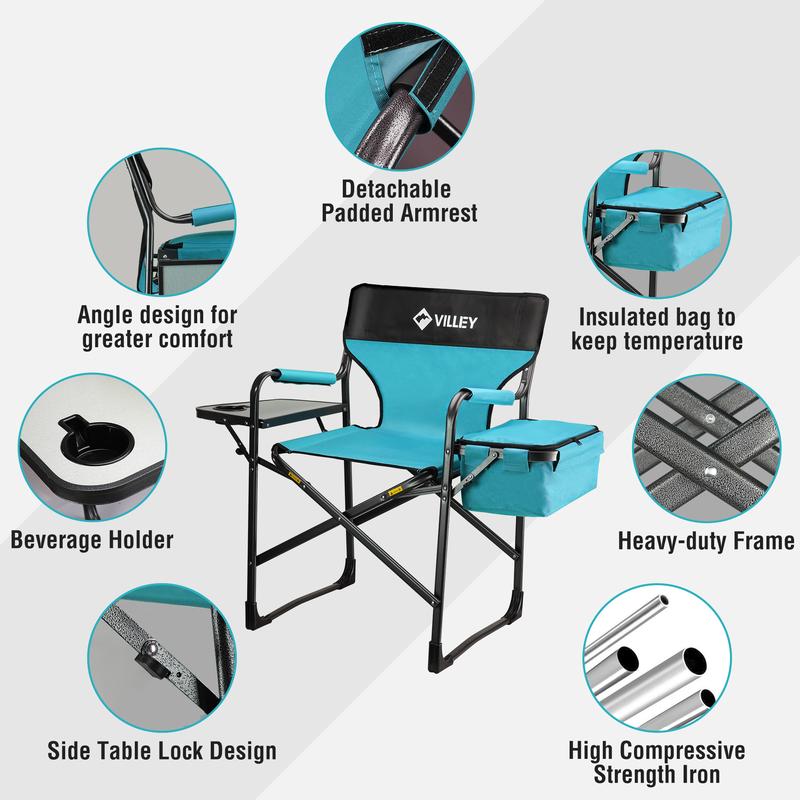 Detachable Padded Armrest

Angle design for greater comfort

VILLEY

Insulated bag to keep temperature

Beverage Holder

Heavy-duty Frame

Side Table Lock Design

High Compressive Strength Iron