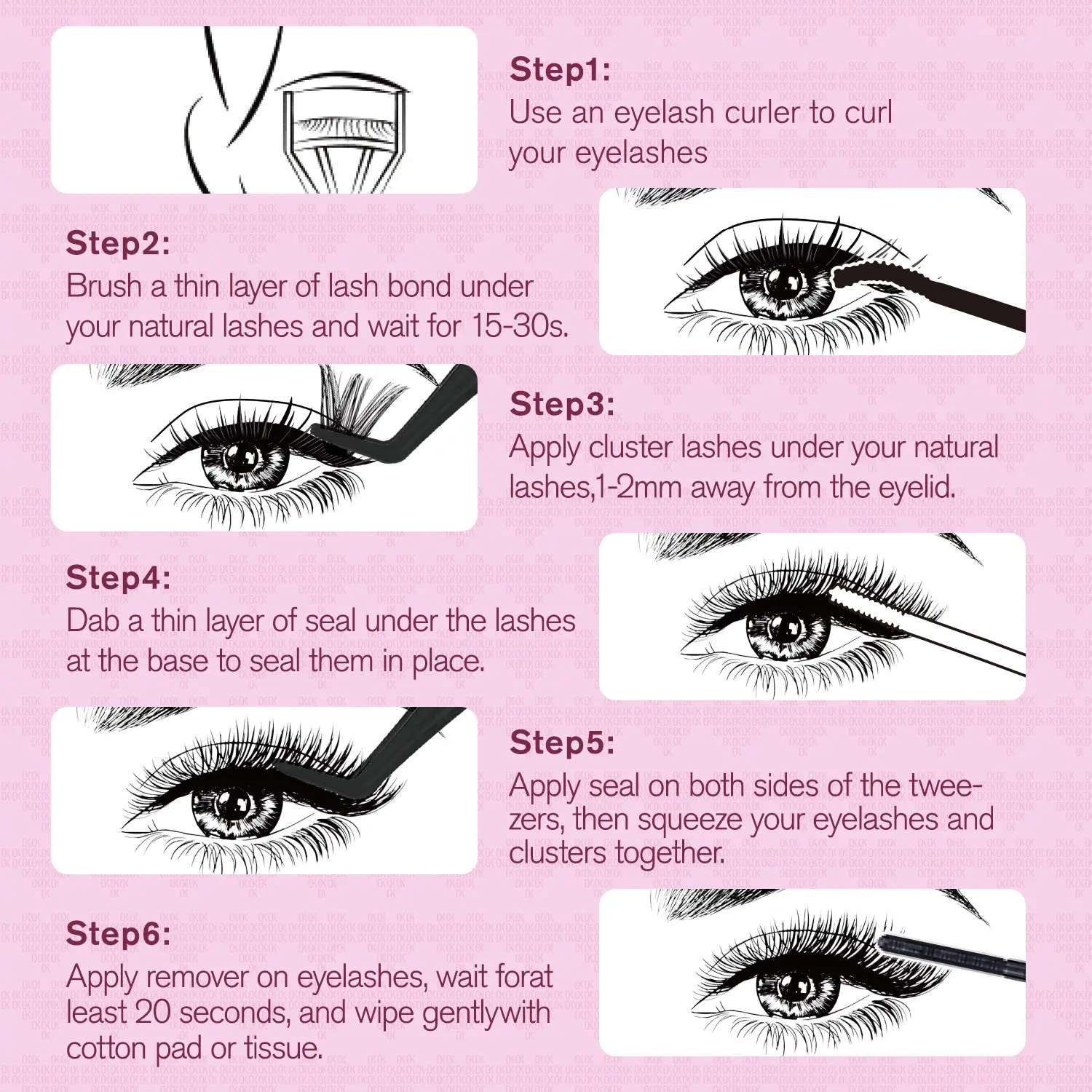 Step1:
Use an eyelash curler to curl your eyelashes

Step2:
Brush a thin layer of lash bond under your natural lashes and wait for 15-30s.

Step3:
Apply cluster lashes under your natural lashes,1-2mm away from the eyelid.

Step4:
Dab a thin layer of seal under the lashes at the base to seal them in place.

Step5:
Apply seal on both sides of the tweezers, then squeeze your eyelashes and clusters together.

Step6:
Apply remover on eyelashes, wait forat least 20 seconds, and wipe gentlywith cotton pad or tissue.