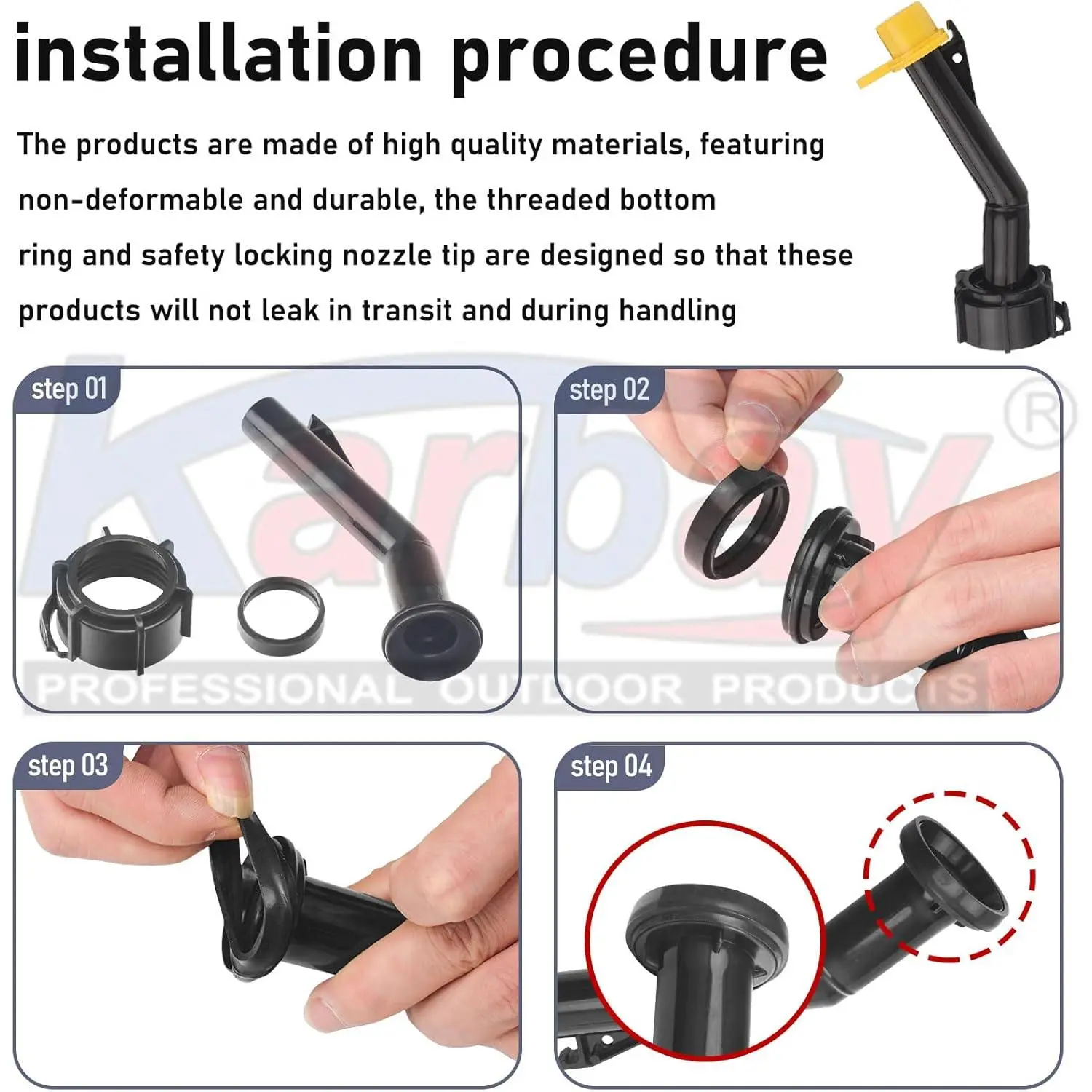 installation procedure

The products are made of high quality materials, featuring non-deformable and durable, the threaded bottom ring and safety locking nozzle tip are designed so that these products will not leak in transit and during handling

step 01

step 02

Karbay®

PROFESSIONAL OUTDOOR PRODUCTS

step 03

step 04