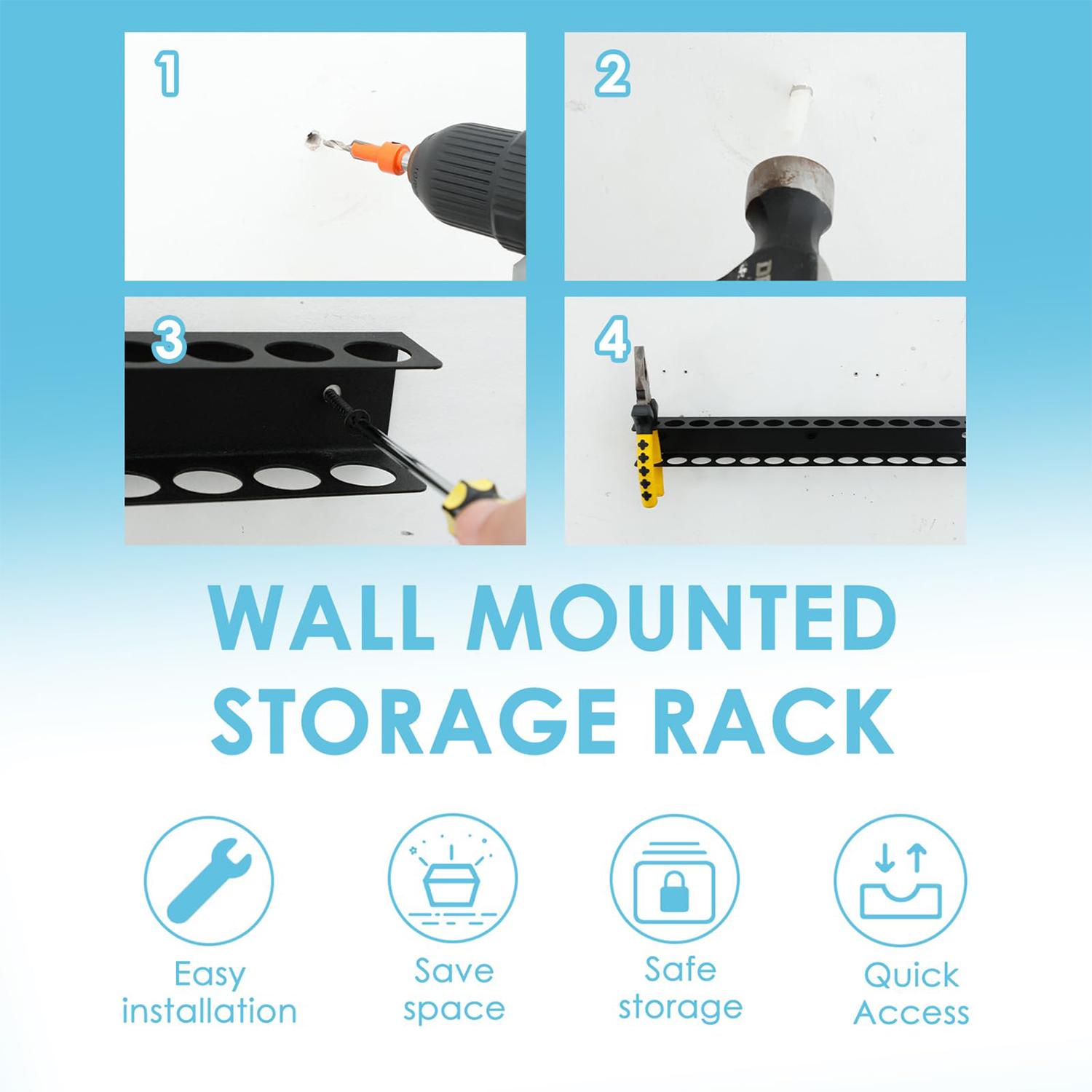 1

2

3

4

WALL MOUNTED STORAGE RACK

Easy installation

Save space

Safe storage

Quick Access