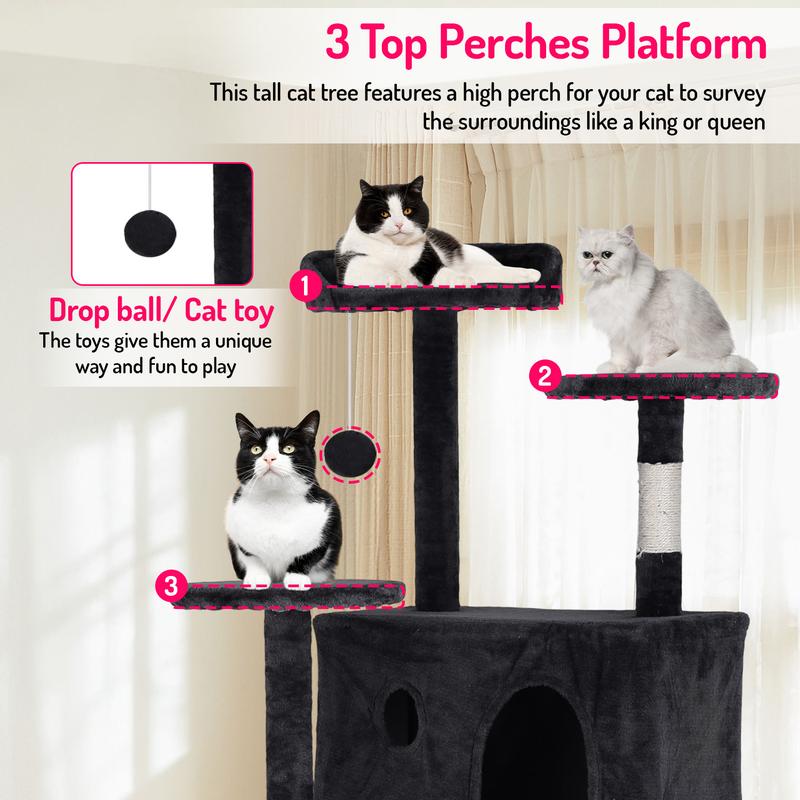 3 Top Perches Platform

This tall cat tree features a high perch for your cat to survey the surroundings like a king or queen

Drop ball/ Cat toy

The toys give them a unique way and fun to play

1

2

3