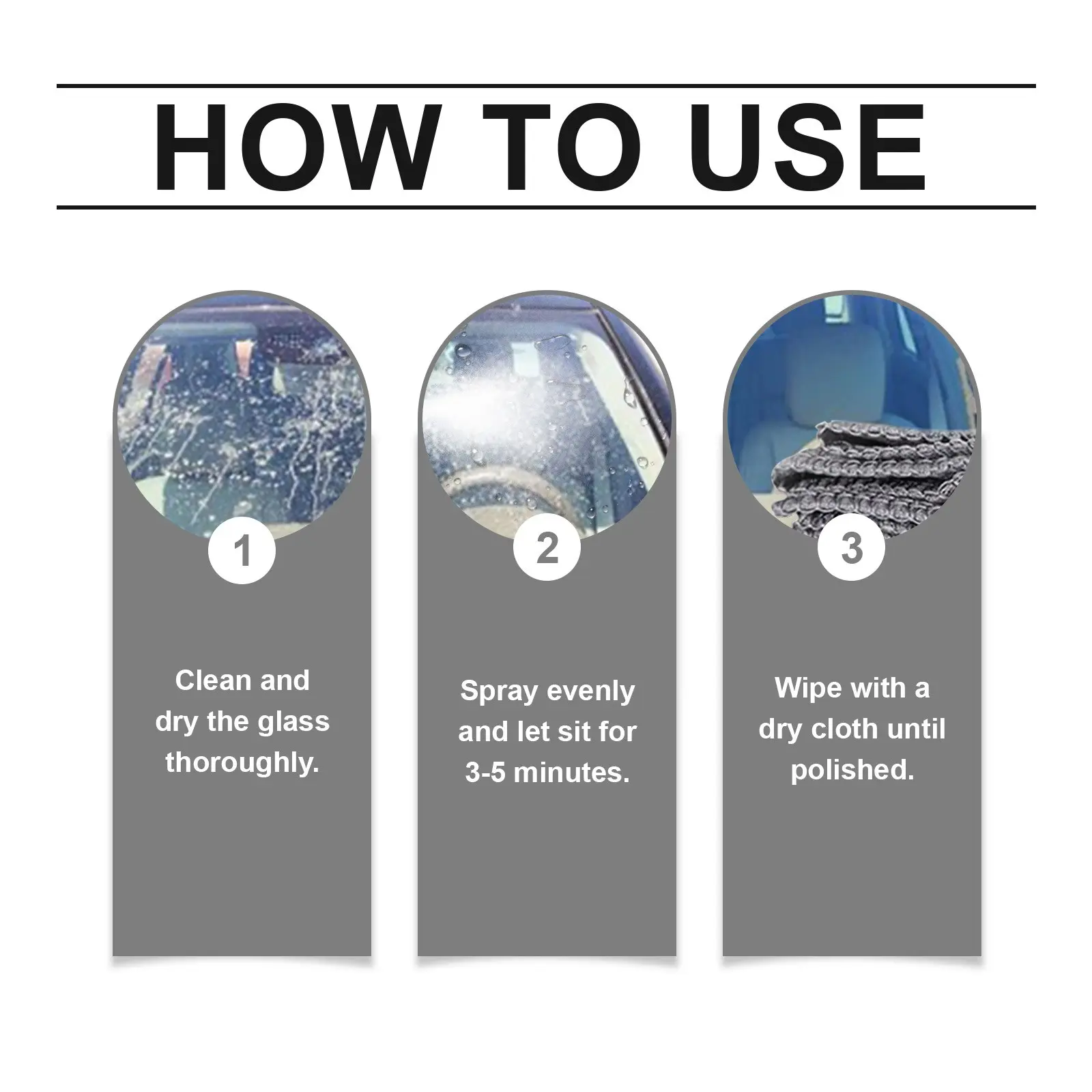 HOW TO USE

1

Clean and dry the glass thoroughly.

2

Spray evenly and let sit for 3-5 minutes.

3

Wipe with a dry cloth until polished.