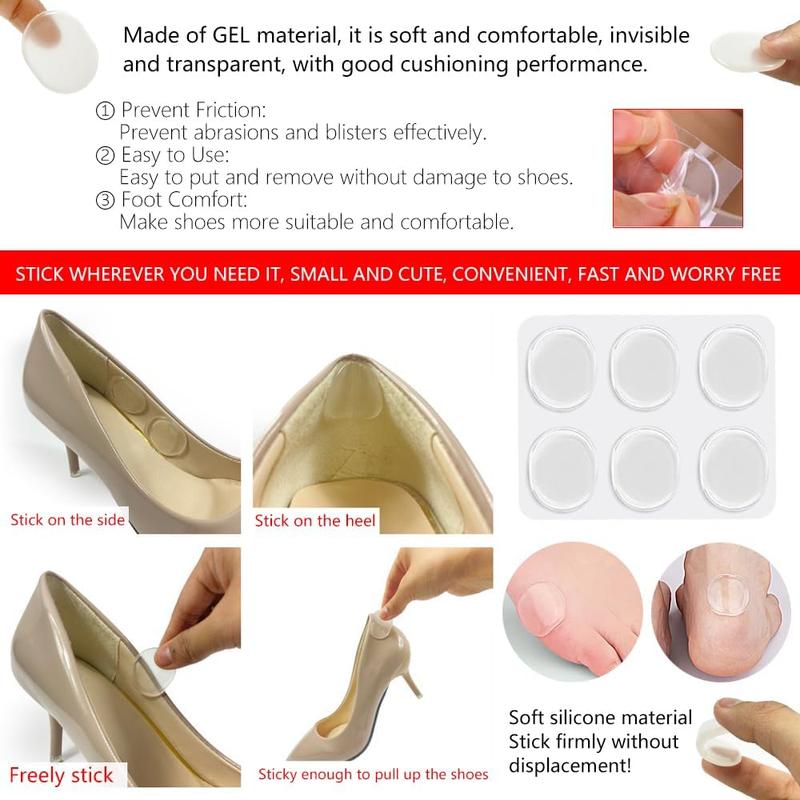 Made of GEL material, it is soft and comfortable, invisible and transparent, with good cushioning performance.

① Prevent Friction:
Prevent abrasions and blisters effectively.
② Easy to Use:
Easy to put and remove without damage to shoes.
③ Foot Comfort:
Make shoes more suitable and comfortable.

STICK WHEREVER YOU NEED IT, SMALL AND CUTE, CONVENIENT, FAST AND WORRY FREE

Stick on the side

Stick on the heel

Freely stick

Sticky enough to pull up the shoes

Soft silicone material
Stick firmly without displacement!