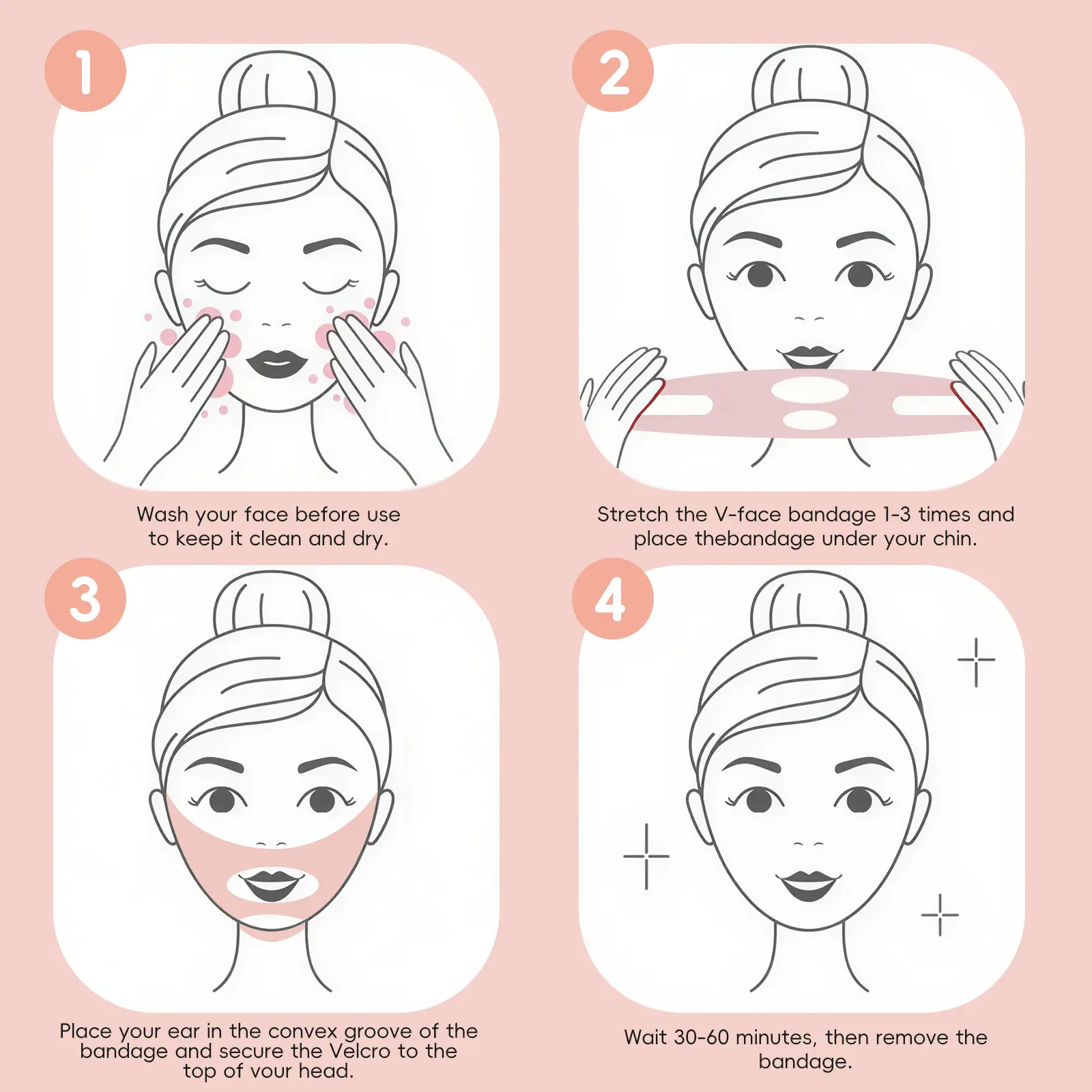 1

Wash your face before use to keep it clean and dry.

2

Stretch the V-face bandage 1-3 times and place thebandage under your chin.

3

Place your ear in the convex groove of the bandage and secure the Velcro to the top of your head.

4

Wait 30-60 minutes, then remove the bandage.