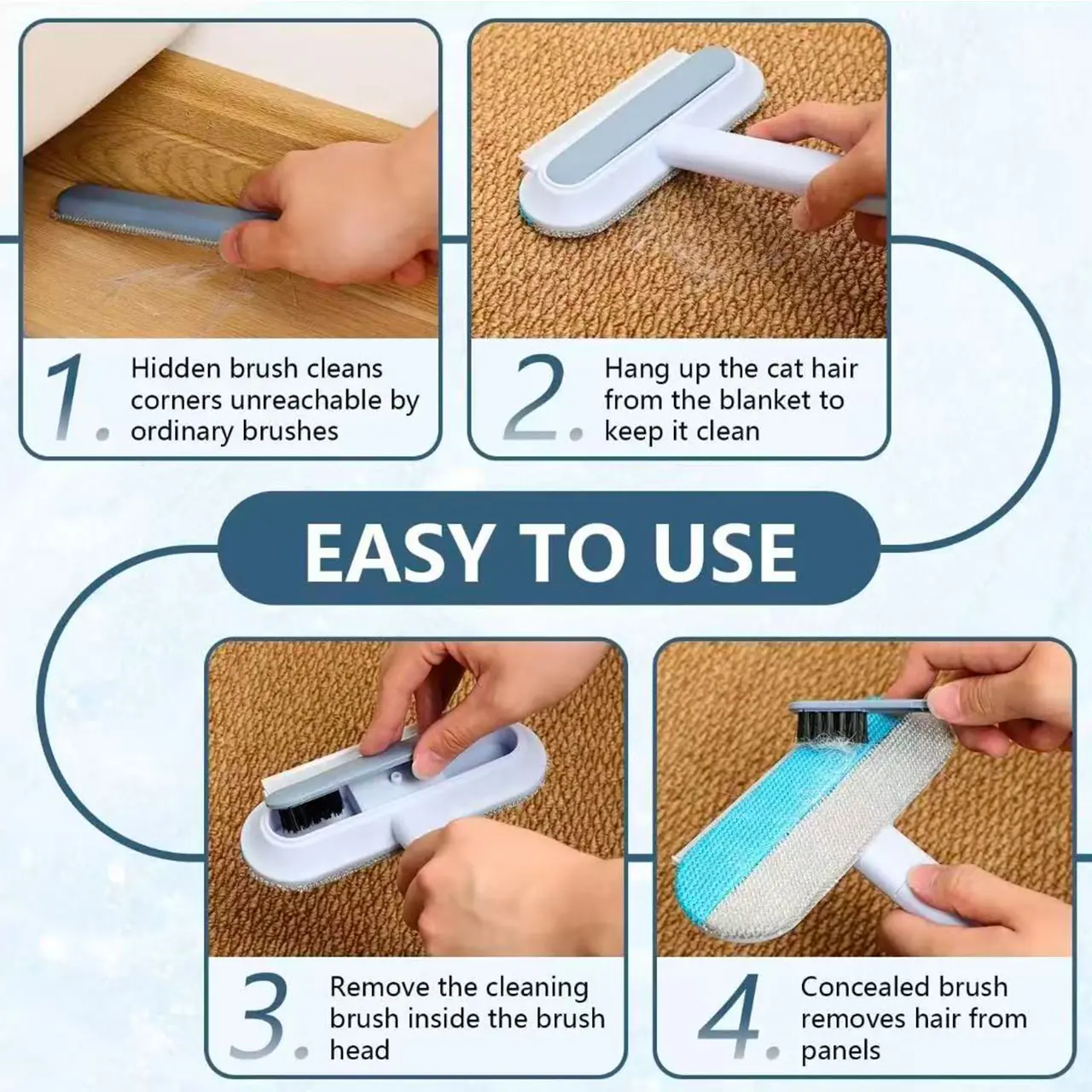 1. Hidden brush cleans corners unreachable by ordinary brushes

2. Hang up the cat hair from the blanket to keep it clean

EASY TO USE

3. Remove the cleaning brush inside the brush head

4. Concealed brush removes hair from panels