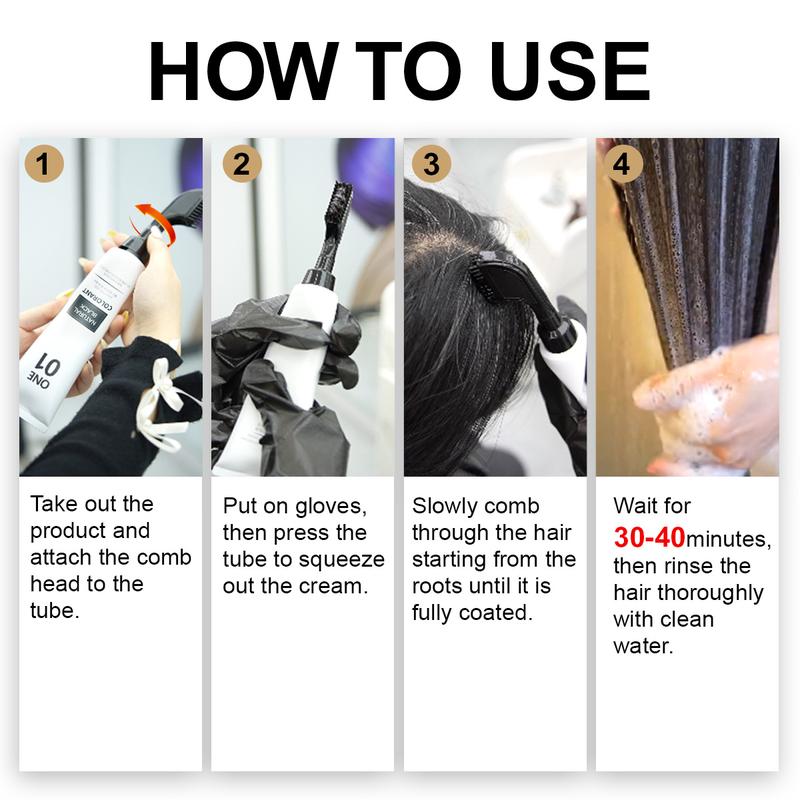 HOW TO USE

1

ONE 01
NATURAL BLACK
COLORANT

Take out the product and attach the comb head to the tube.

2

Put on gloves, then press the tube to squeeze out the cream.

3

Slowly comb through the hair starting from the roots until it is fully coated.

4

Wait for 30-40minutes, then rinse the hair thoroughly with clean water.