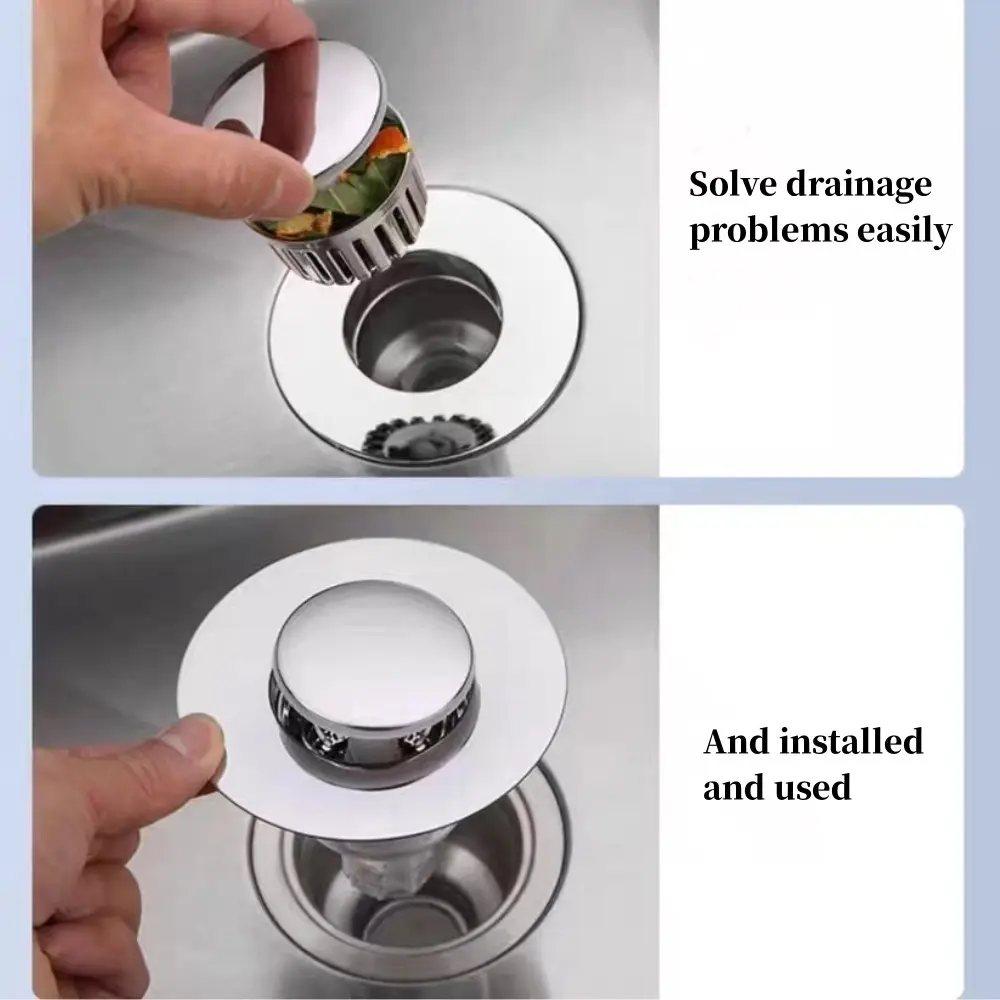 Solve drainage problems easily

And installed and used