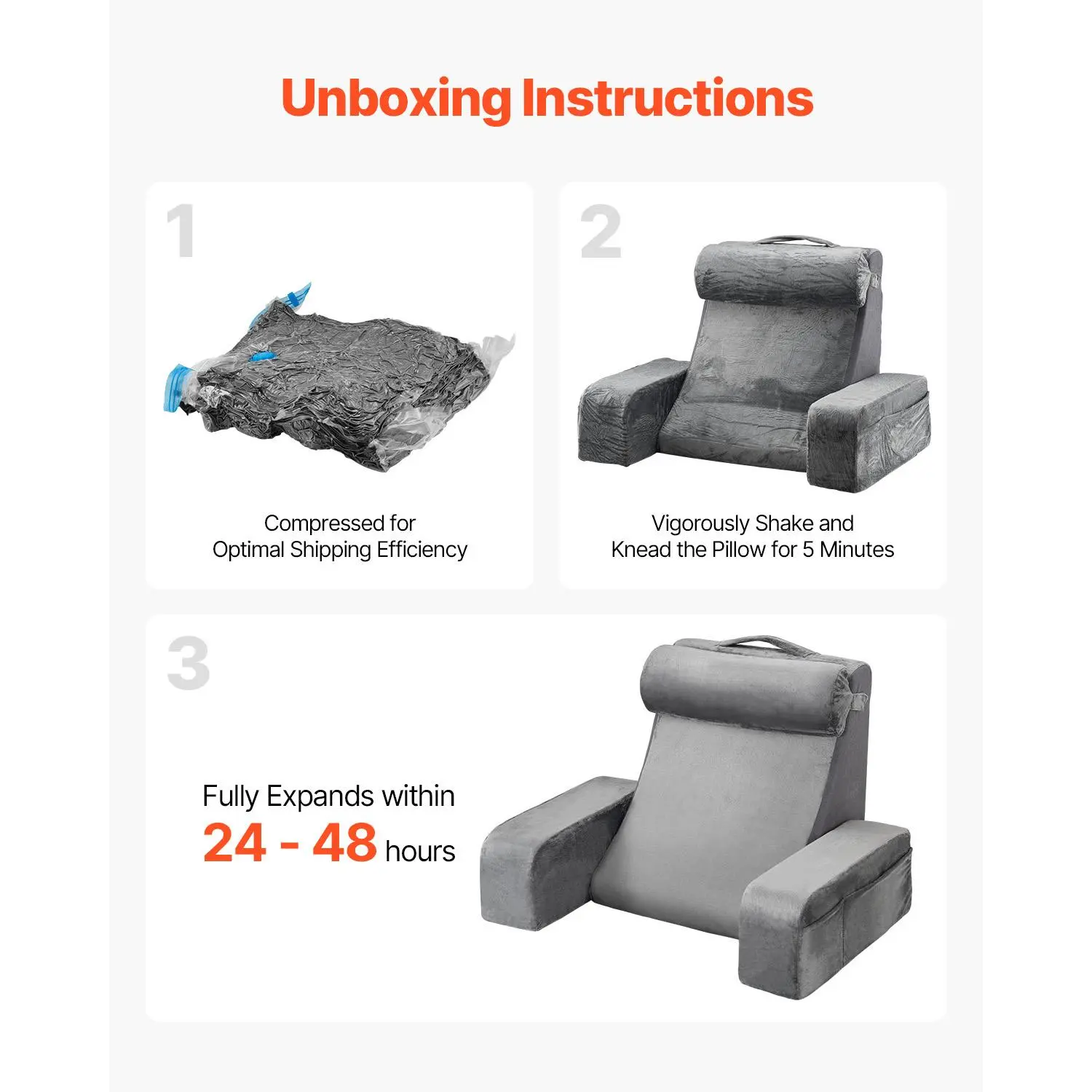 Unboxing Instructions

1

Compressed for
Optimal Shipping Efficiency

2

Vigorously Shake and
Knead the Pillow for 5 Minutes

3

Fully Expands within
24 - 48 hours