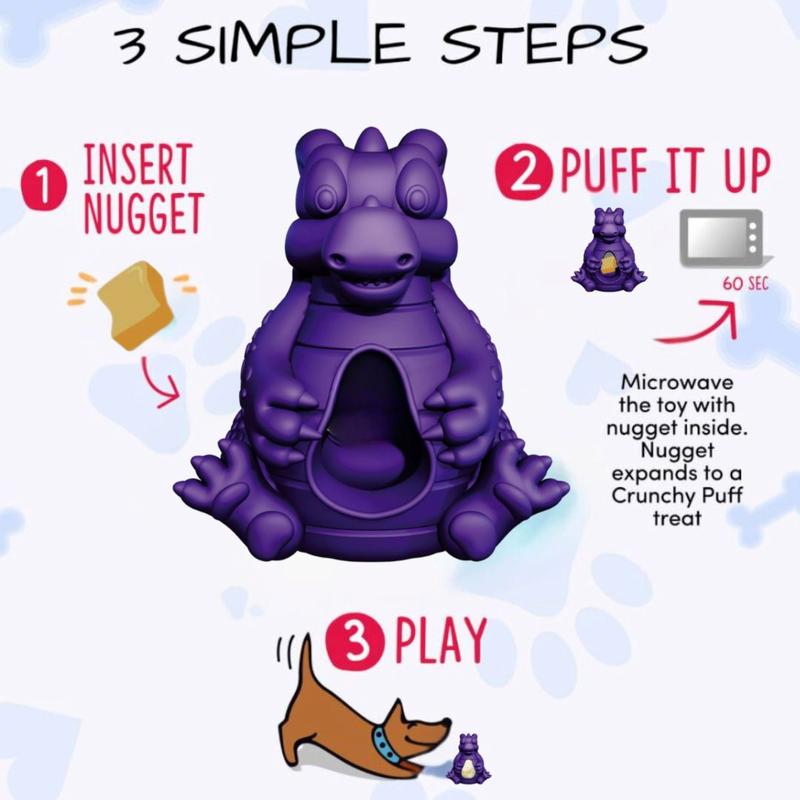 3 SIMPLE STEPS

1 INSERT NUGGET

2 PUFF IT UP

60 SEC

Microwave the toy with nugget inside. Nugget expands to a Crunchy Puff treat

3 PLAY