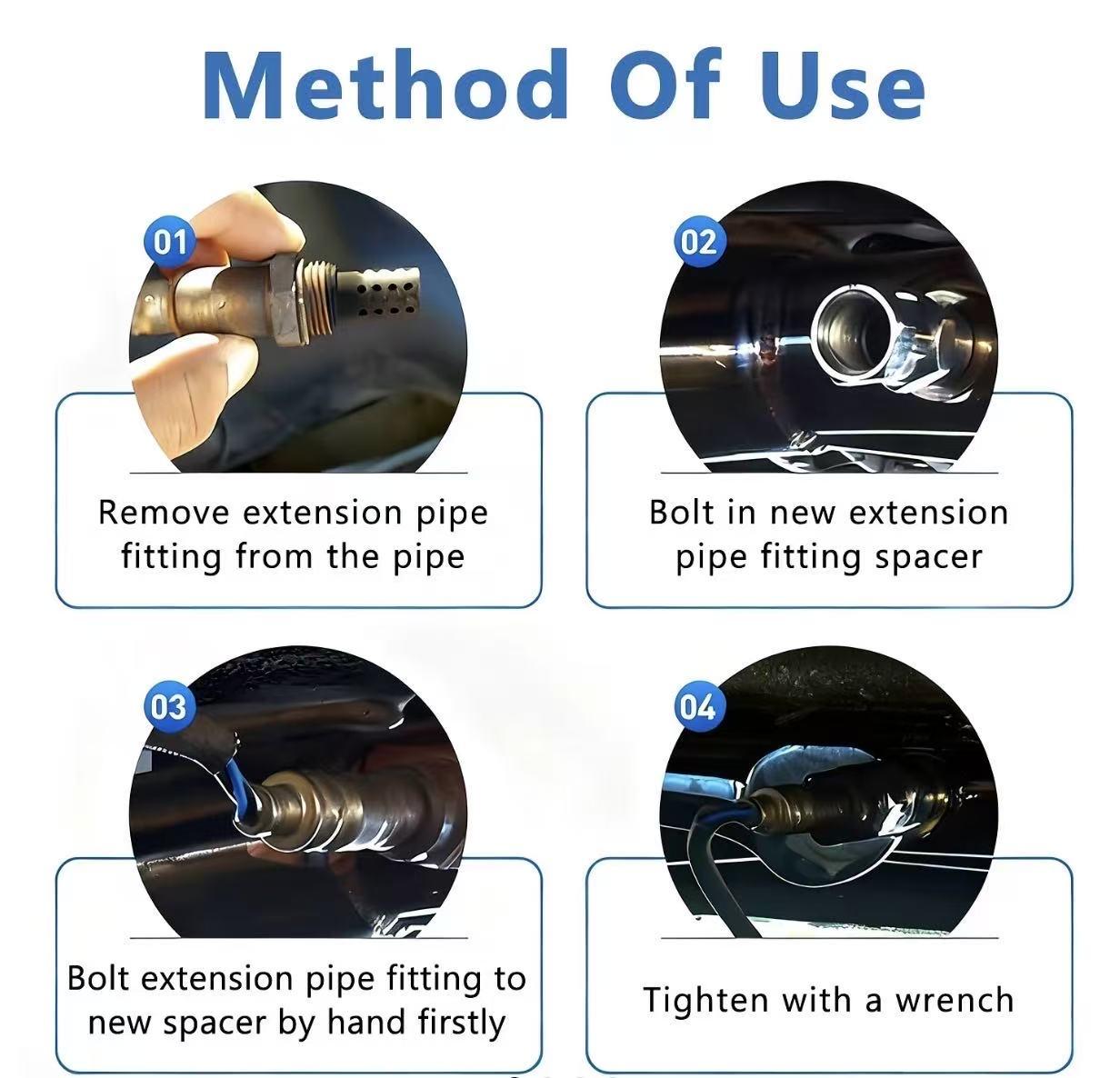 Method Of Use

01

Remove extension pipe fitting from the pipe

02

Bolt in new extension pipe fitting spacer

03

Bolt extension pipe fitting to new spacer by hand firstly

04

Tighten with a wrench