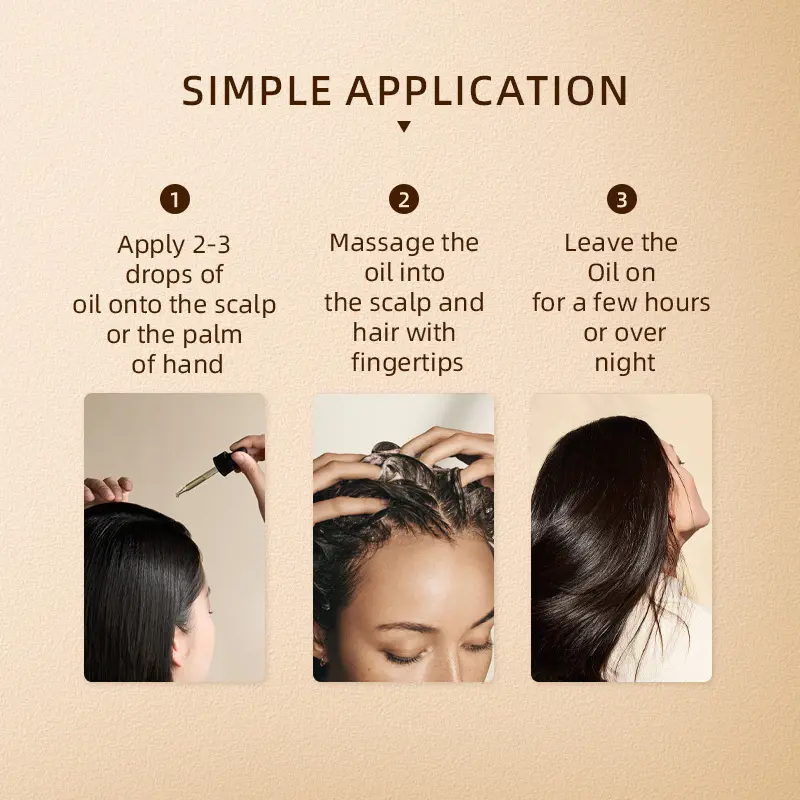 SIMPLE APPLICATION

1
Apply 2-3 drops of oil onto the scalp or the palm of hand

2
Massage the oil into the scalp and hair with fingertips

3
Leave the Oil on for a few hours or over night