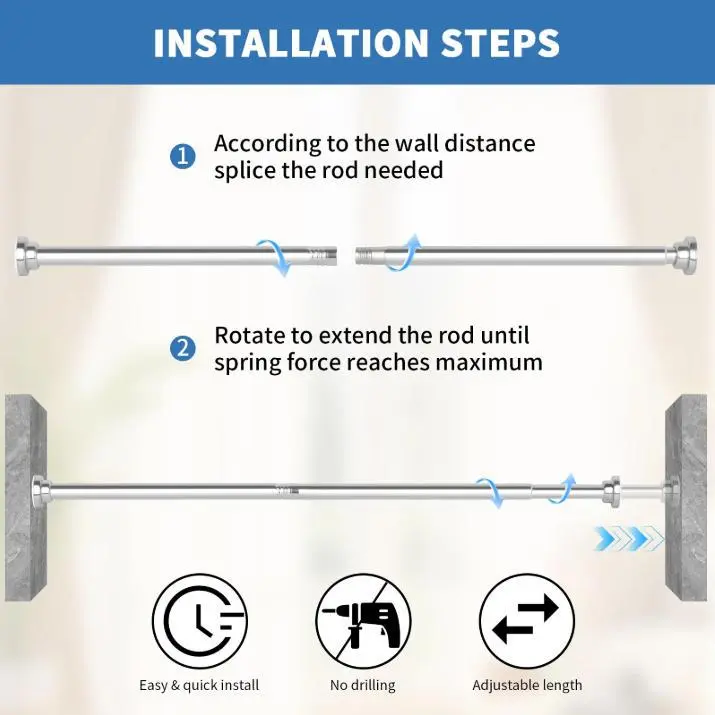 INSTALLATION STEPS

1 According to the wall distance splice the rod needed

2 Rotate to extend the rod until spring force reaches maximum

Easy & quick install

No drilling

Adjustable length