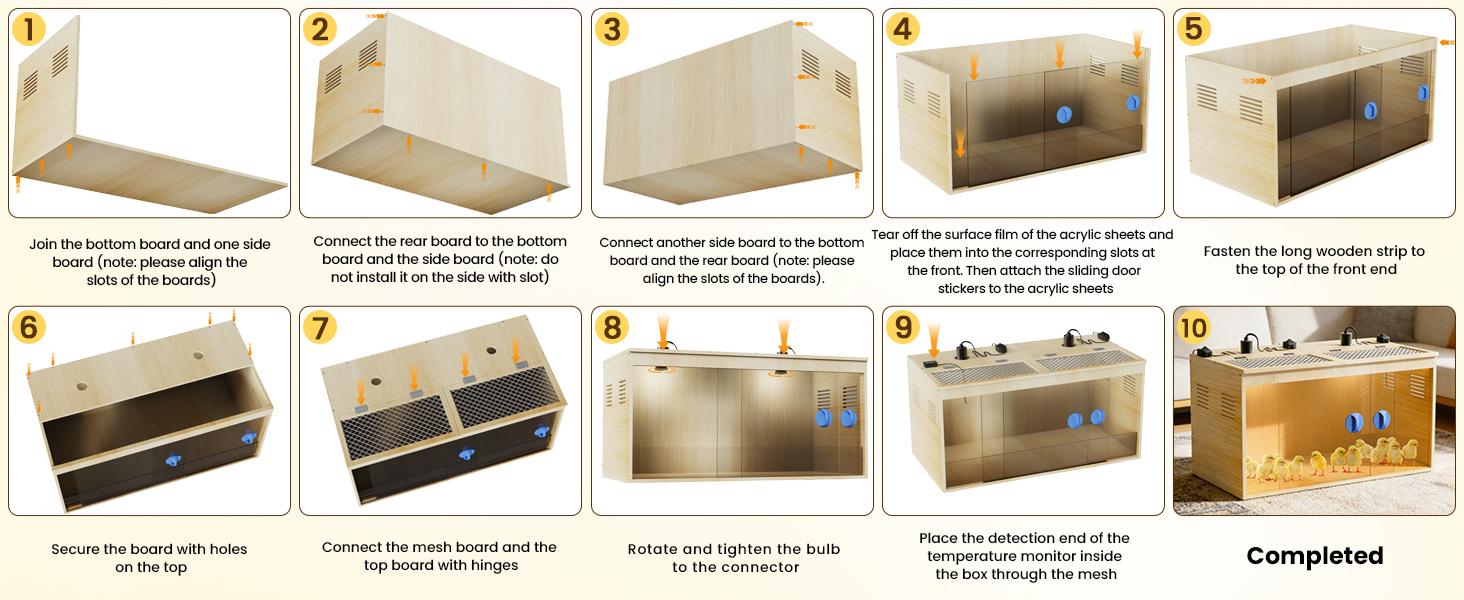 1

Join the bottom board and one side board (note: please align the slots of the boards)

2

Connect the rear board to the bottom board and the side board (note: do not install it on the side with slot)

3

Connect another side board to the bottom board and the rear board (note: please align the slots of the boards).

4

Tear off the surface film of the acrylic sheets and place them into the corresponding slots at the front. Then attach the sliding door stickers to the acrylic sheets

5

Fasten the long wooden strip to the top of the front end

6

Secure the board with holes on the top

7

Connect the mesh board and the top board with hinges

8

Rotate and tighten the bulb to the connector

9

Place the detection end of the temperature monitor inside the box through the mesh

10

Completed