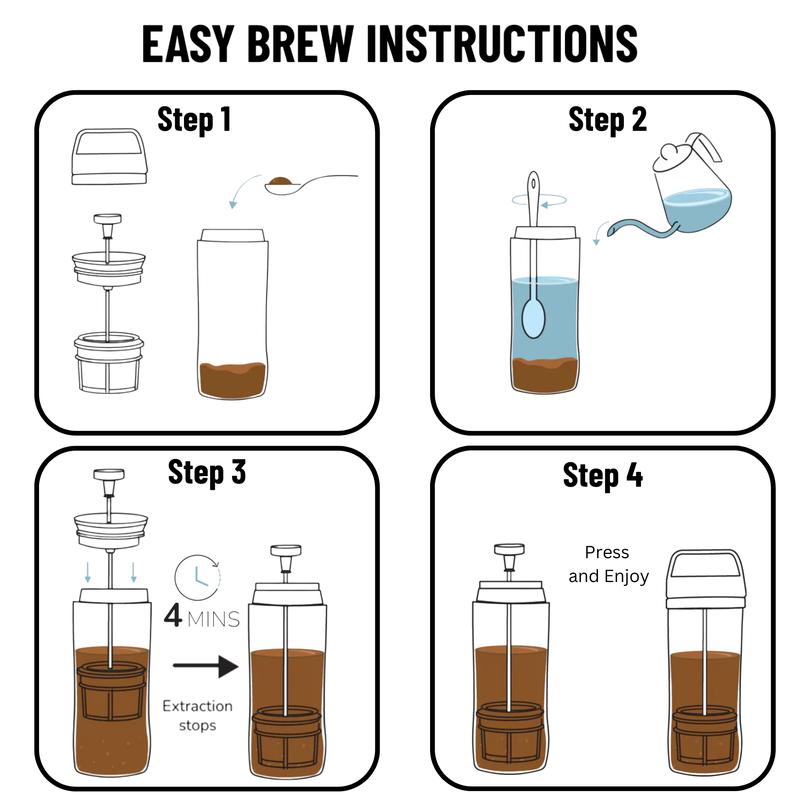 EASY BREW INSTRUCTIONS

Step 1

Step 2

Step 3

4 MINS

Extraction stops

Step 4

Press and Enjoy