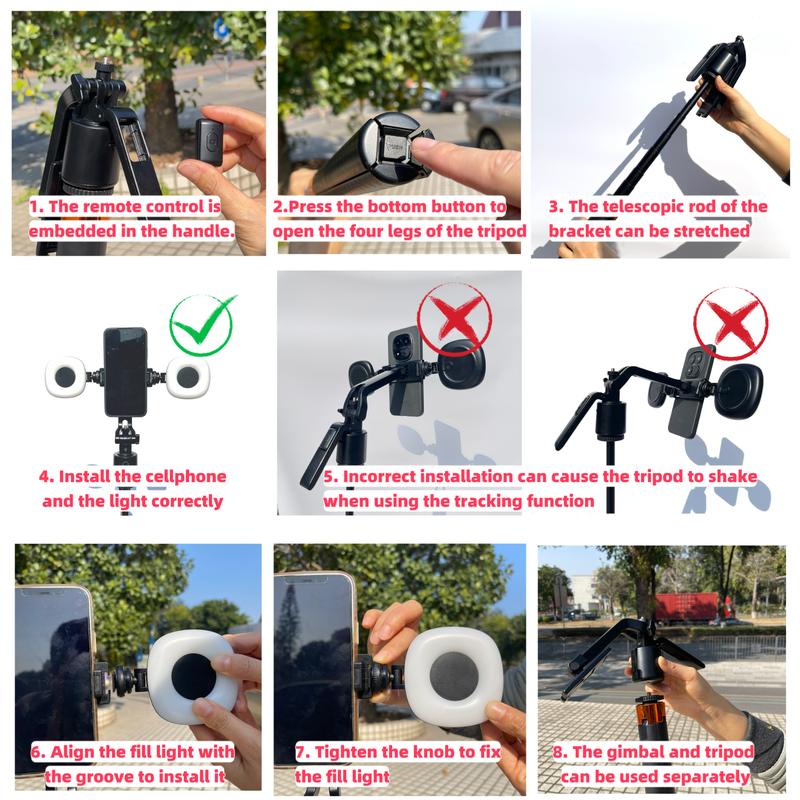 1. The remote control is embedded in the handle.

2.Press the bottom button to open the four legs of the tripod

3. The telescopic rod of the bracket can be stretched

4. Install the cellphone and the light correctly

5. Incorrect installation can cause the tripod to shake when using the tracking function

6. Align the fill light with the groove to install it

7. Tighten the knob to fix the fill light

8. The gimbal and tripod can be used separately