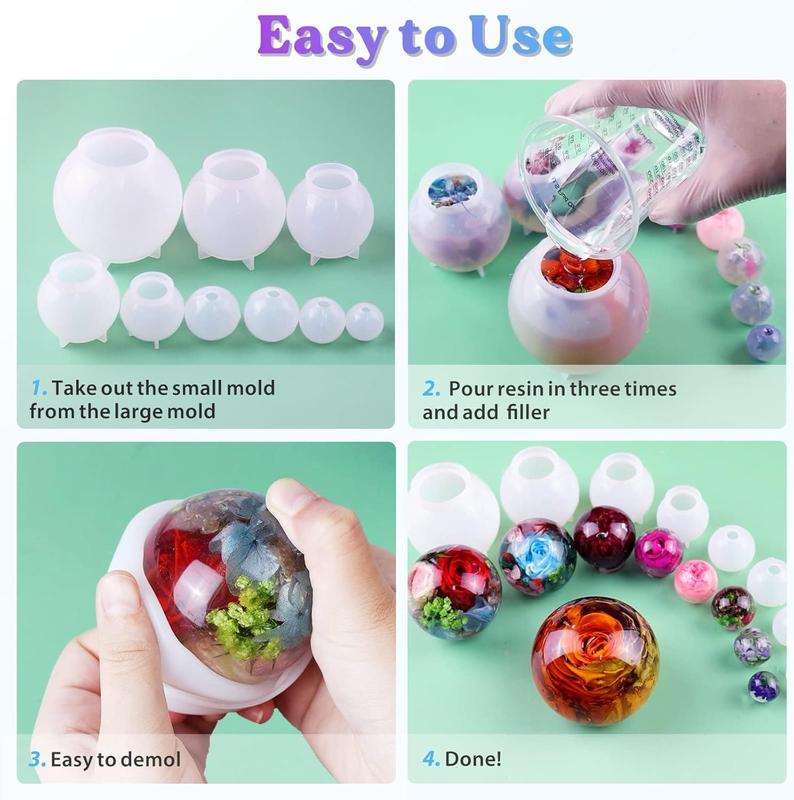 Easy to Use

1. Take out the small mold from the large mold

2. Pour resin in three times and add filler

3. Easy to demol

4. Done!