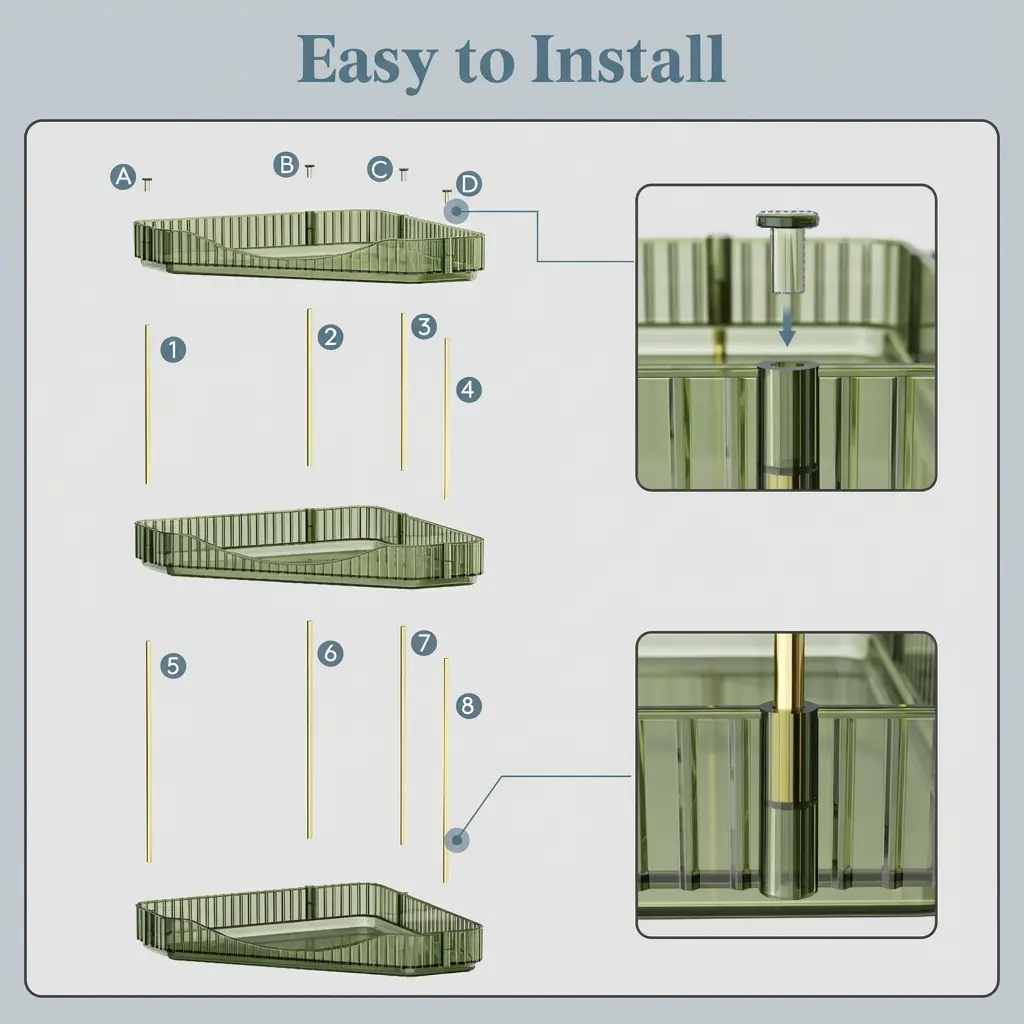 Easy to Install

A B C D

1 2 3 4

5 6 7 8