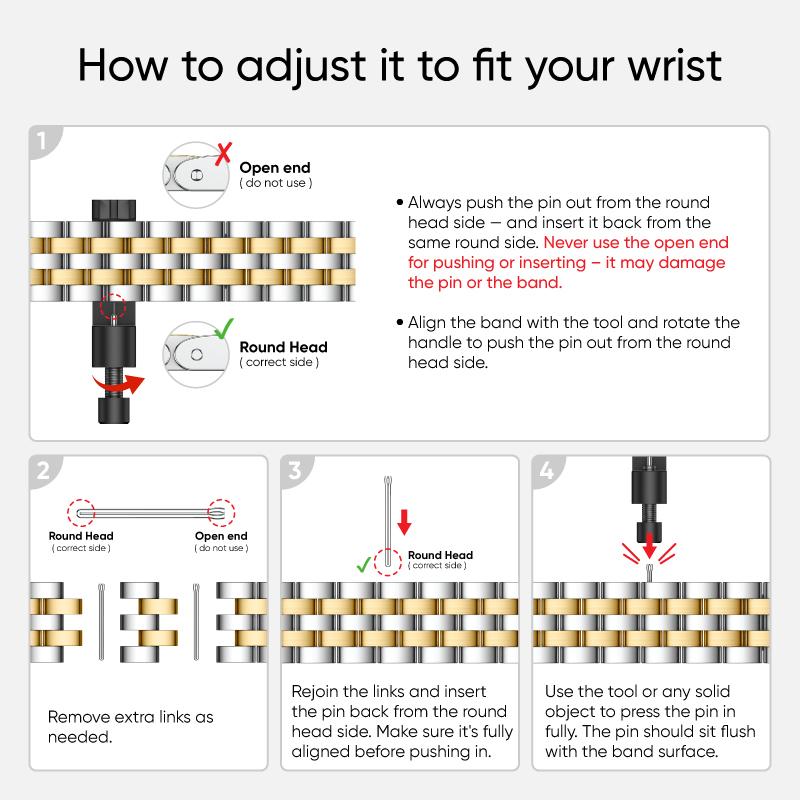 How to adjust it to fit your wrist

1

Open end
( do not use )

Round Head
( correct side )

• Always push the pin out from the round head side — and insert it back from the same round side. Never use the open end for pushing or inserting – it may damage the pin or the band.

• Align the band with the tool and rotate the handle to push the pin out from the round head side.

2

Round Head
( correct side )

Open end
( do not use )

Remove extra links as needed.

3

Round Head
( correct side )

Rejoin the links and insert the pin back from the round head side. Make sure it's fully aligned before pushing in.

4

Use the tool or any solid object to press the pin in fully. The pin should sit flush with the band surface.