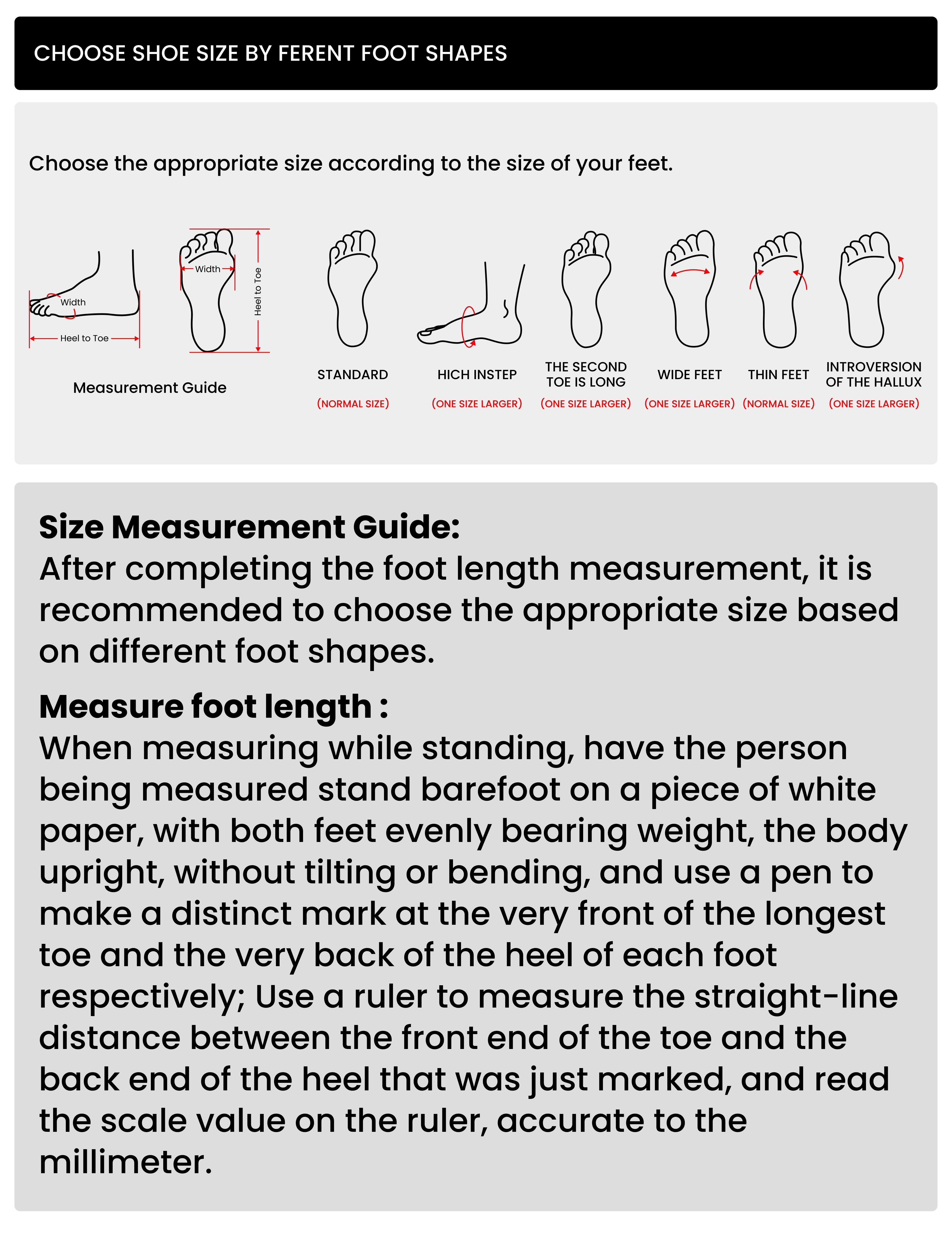 CHOOSE SHOE SIZE BY FERENT FOOT SHAPES

Choose the appropriate size according to the size of your feet.

Width

Heel to Toe

Width

Heel to Toe

Measurement Guide

STANDARD
(NORMAL SIZE)

HICH INSTEP
(ONE SIZE LARGER)

THE SECOND TOE IS LONG
(ONE SIZE LARGER)

WIDE FEET
(ONE SIZE LARGER)

THIN FEET
(NORMAL SIZE)

INTROVERSION OF THE HALLUX
(ONE SIZE LARGER)

Size Measurement Guide:
After completing the foot length measurement, it is recommended to choose the appropriate size based on different foot shapes.

Measure foot length :
When measuring while standing, have the person being measured stand barefoot on a piece of white paper, with both feet evenly bearing weight, the body upright, without tilting or bending, and use a pen to make a distinct mark at the very front of the longest toe and the very back of the heel of each foot respectively; Use a ruler to measure the straight-line distance between the front end of the toe and the back end of the heel that was just marked, and read the scale value on the ruler, accurate to the millimeter.