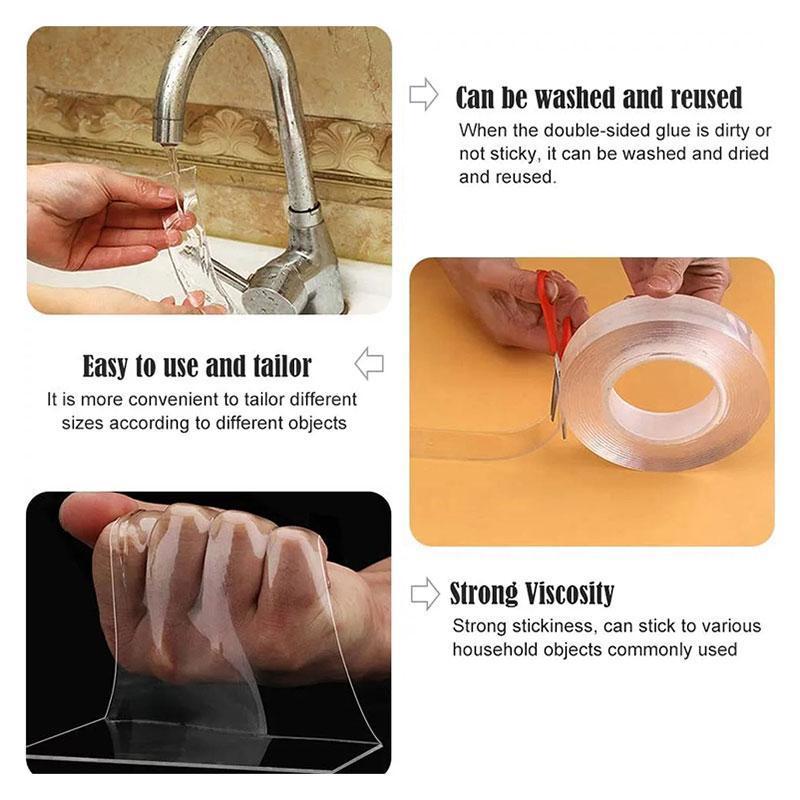 Can be washed and reused
When the double-sided glue is dirty or not sticky, it can be washed and dried and reused.

Easy to use and tailor
It is more convenient to tailor different sizes according to different objects

Strong Viscosity
Strong stickiness, can stick to various household objects commonly used