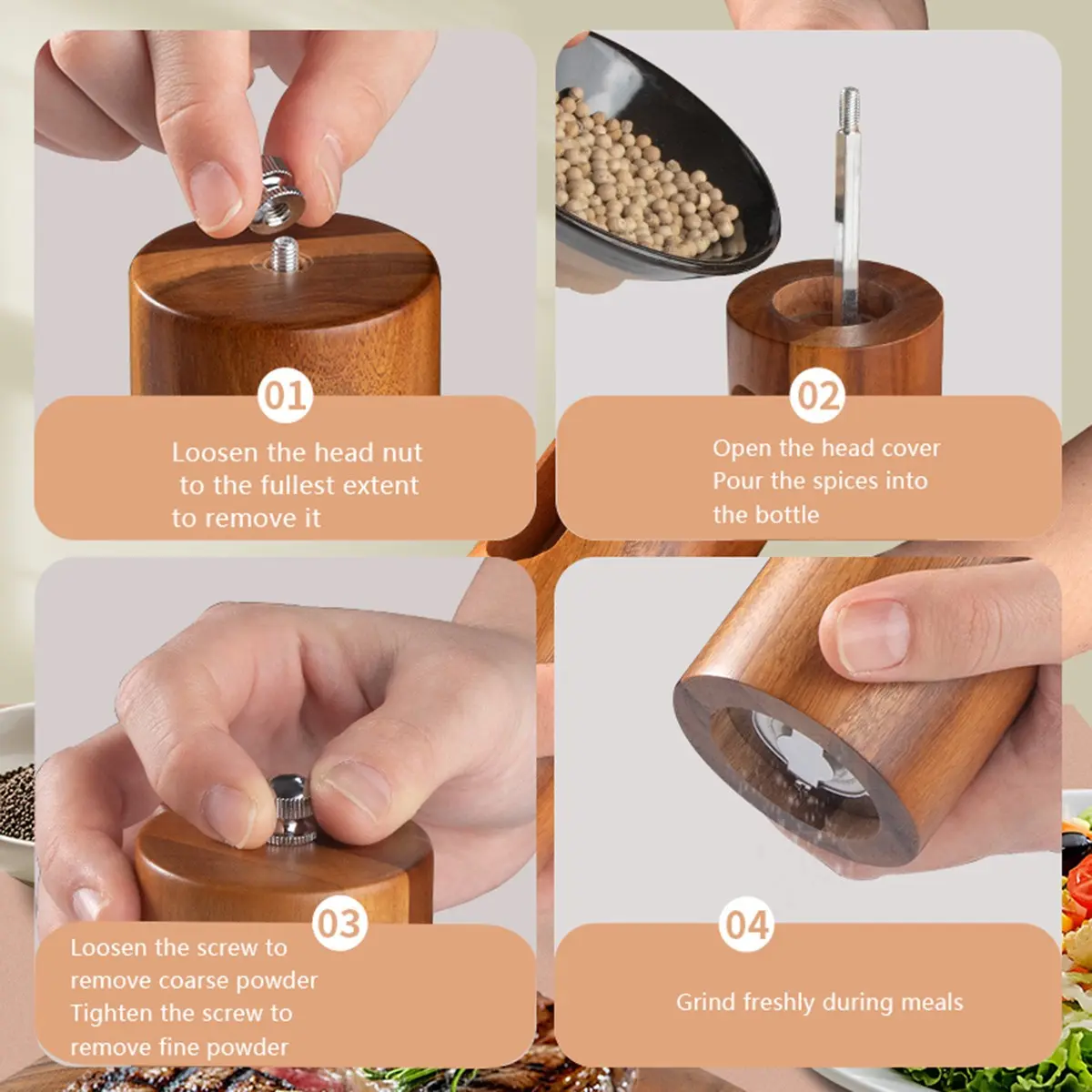 01

Loosen the head nut to the fullest extent to remove it

02

Open the head cover
Pour the spices into the bottle

03

Loosen the screw to remove coarse powder
Tighten the screw to remove fine powder

04

Grind freshly during meals