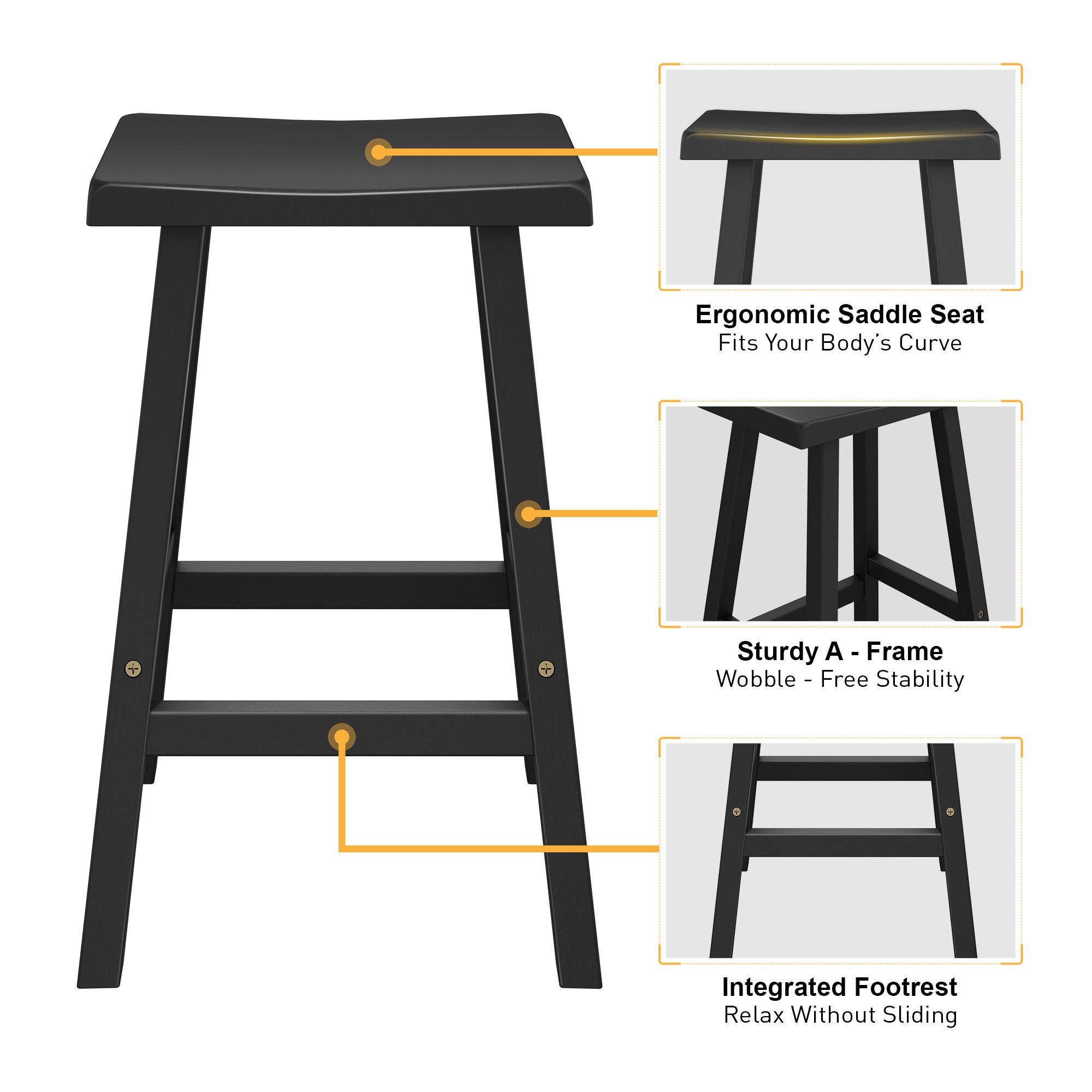 Ergonomic Saddle Seat
Fits Your Body's Curve

Sturdy A - Frame
Wobble - Free Stability

Integrated Footrest
Relax Without Sliding