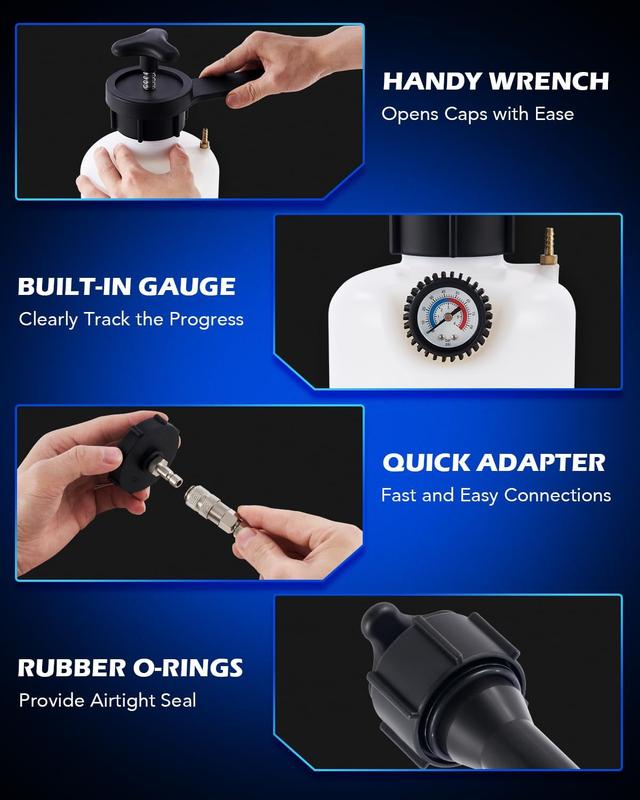 HANDY WRENCH
Opens Caps with Ease

BUILT-IN GAUGE
Clearly Track the Progress

QUICK ADAPTER
Fast and Easy Connections

RUBBER O-RINGS
Provide Airtight Seal