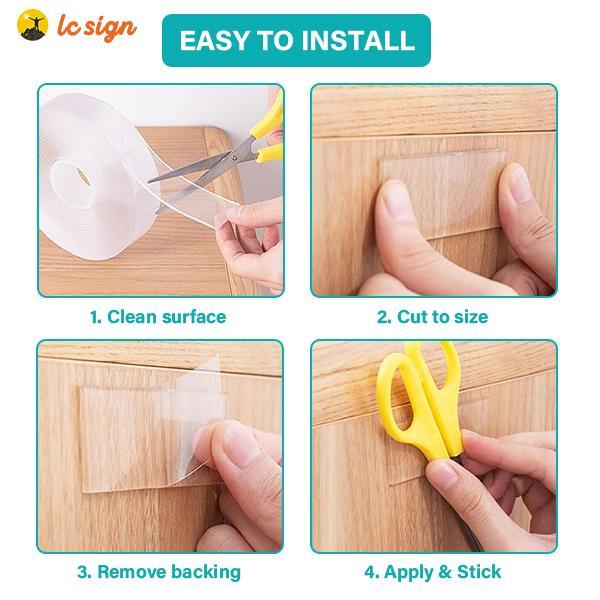 lc sign

EASY TO INSTALL

1. Clean surface

2. Cut to size

3. Remove backing

4. Apply & Stick