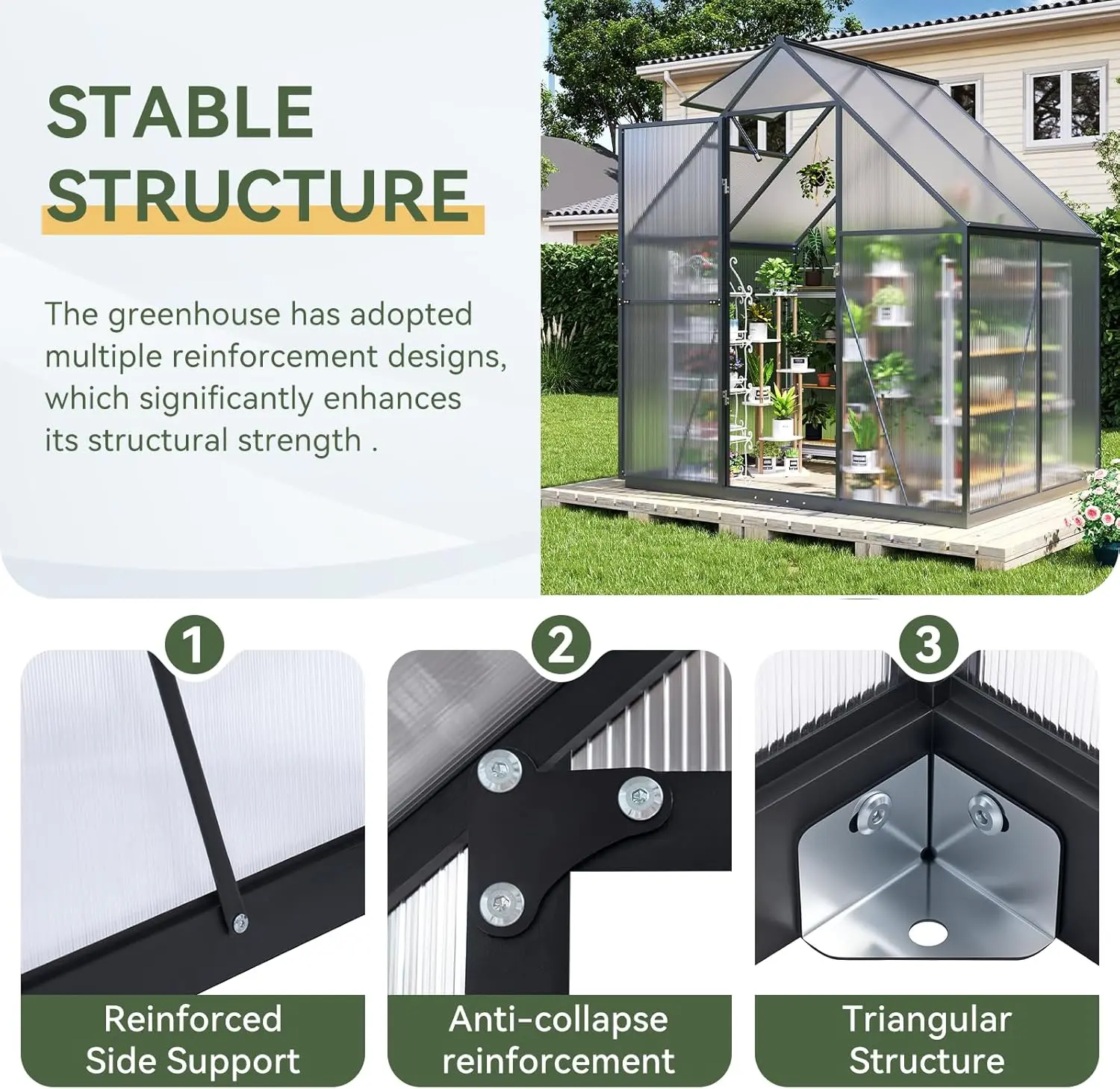 STABLE STRUCTURE

The greenhouse has adopted multiple reinforcement designs, which significantly enhances its structural strength .

1
Reinforced Side Support

2
Anti-collapse reinforcement

3
Triangular Structure