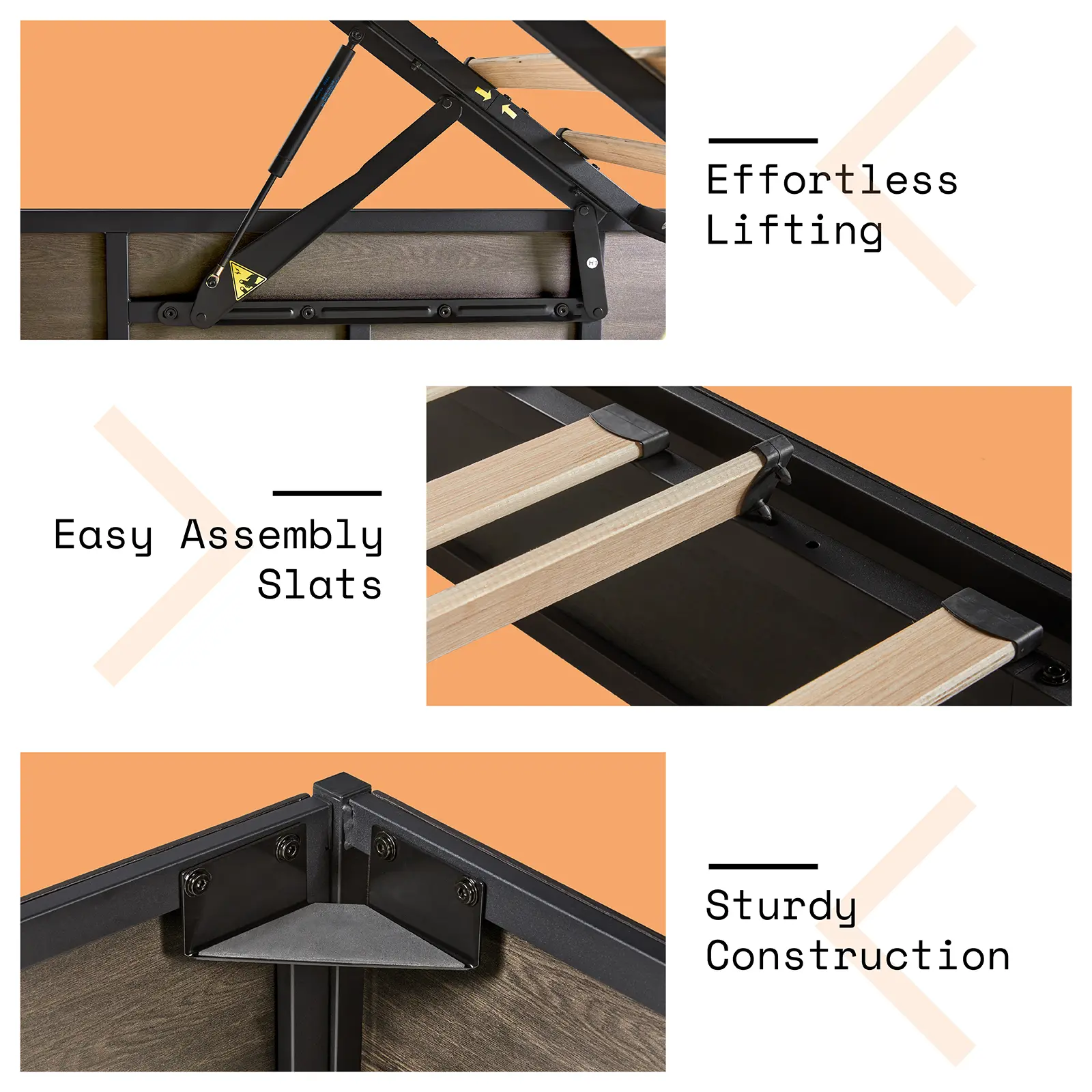 Effortless Lifting

Easy Assembly Slats

Sturdy Construction