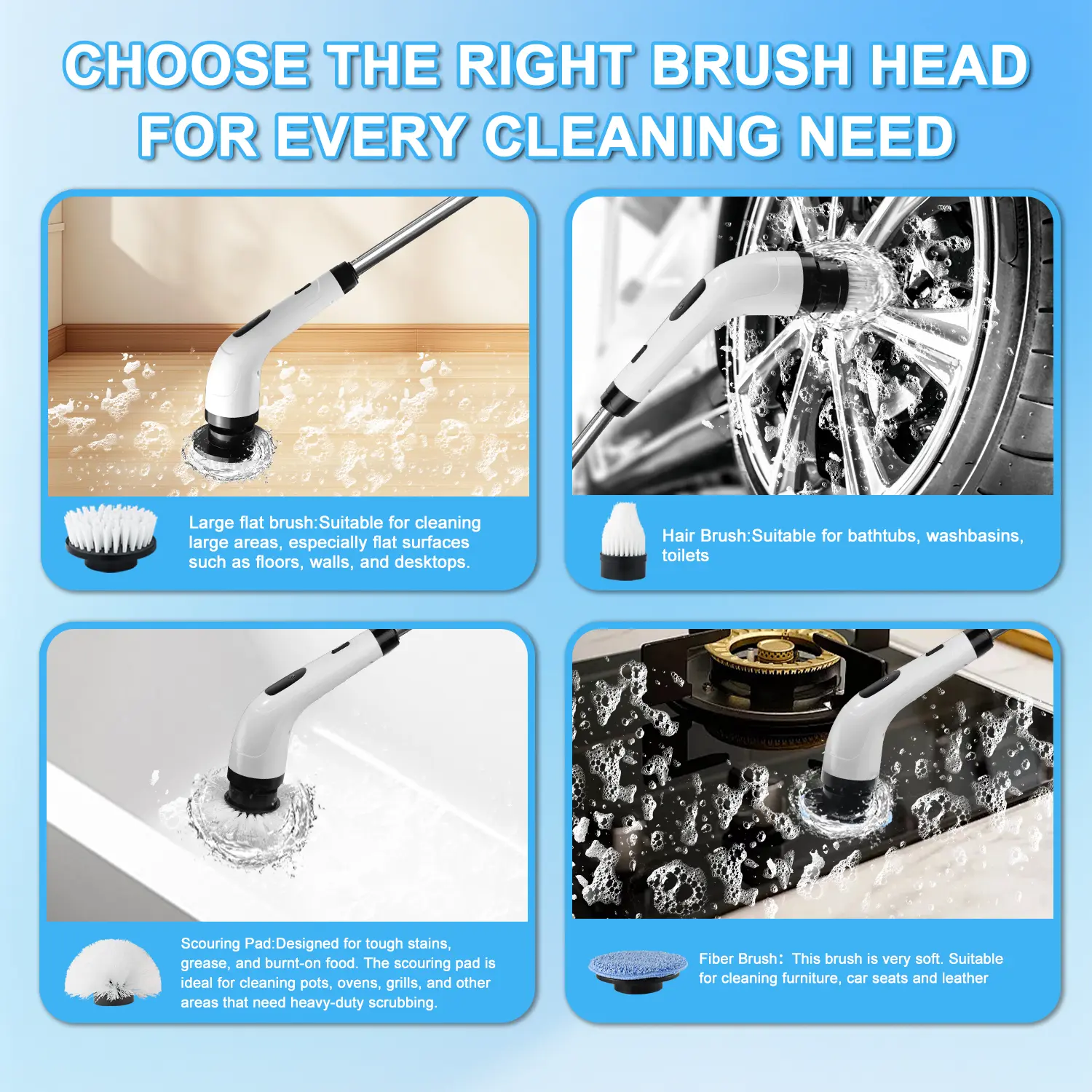 CHOOSE THE RIGHT BRUSH HEAD FOR EVERY CLEANING NEED

Large flat brush:Suitable for cleaning large areas, especially flat surfaces such as floors, walls, and desktops.

Hair Brush:Suitable for bathtubs, washbasins, toilets

Scouring Pad:Designed for tough stains, grease, and burnt-on food. The scouring pad is ideal for cleaning pots, ovens, grills, and other areas that need heavy-duty scrubbing.

Fiber Brush: This brush is very soft. Suitable for cleaning furniture, car seats and leather