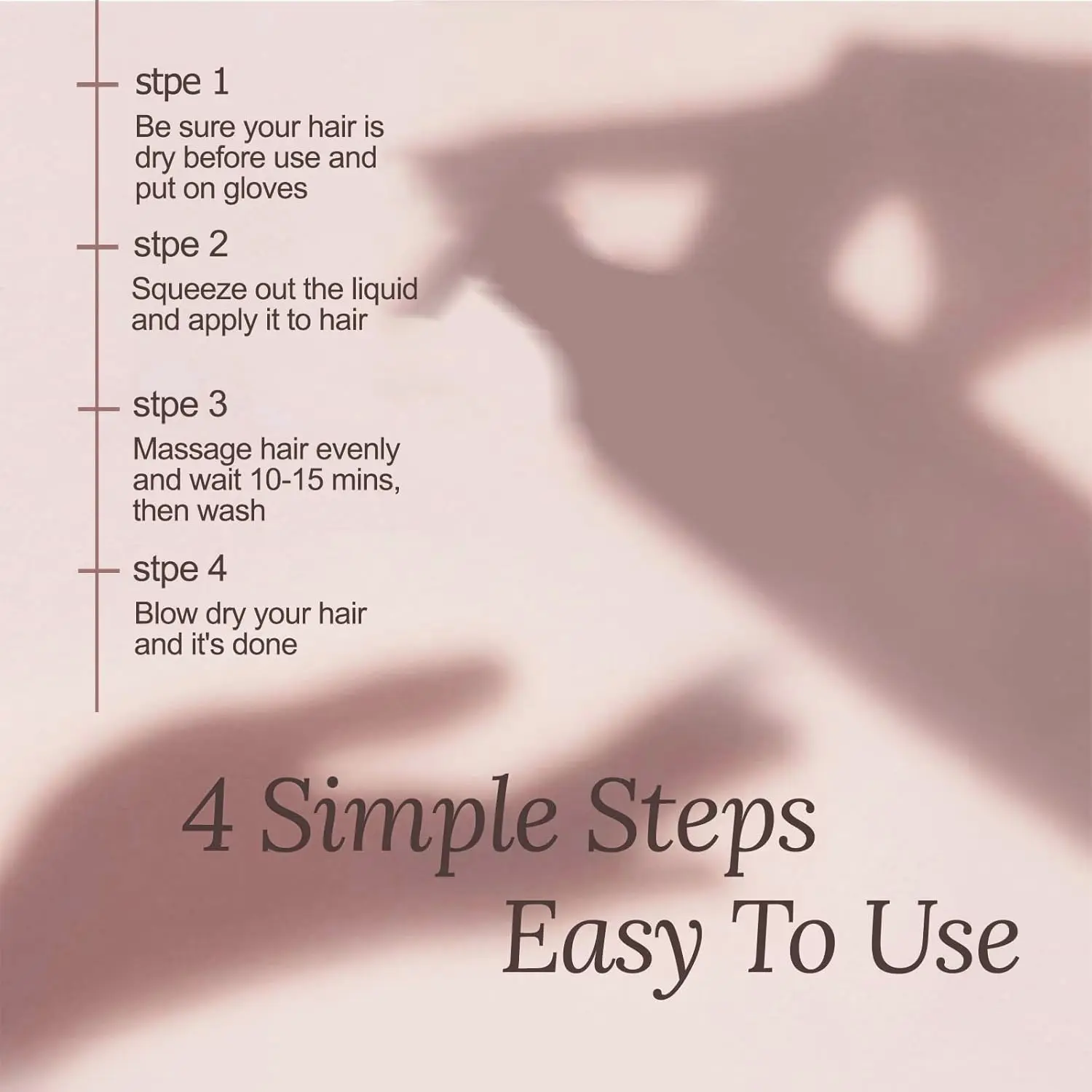 stpe 1
Be sure your hair is dry before use and put on gloves

stpe 2
Squeeze out the liquid and apply it to hair

stpe 3
Massage hair evenly and wait 10-15 mins, then wash

stpe 4
Blow dry your hair and it's done

4 Simple Steps
Easy To Use