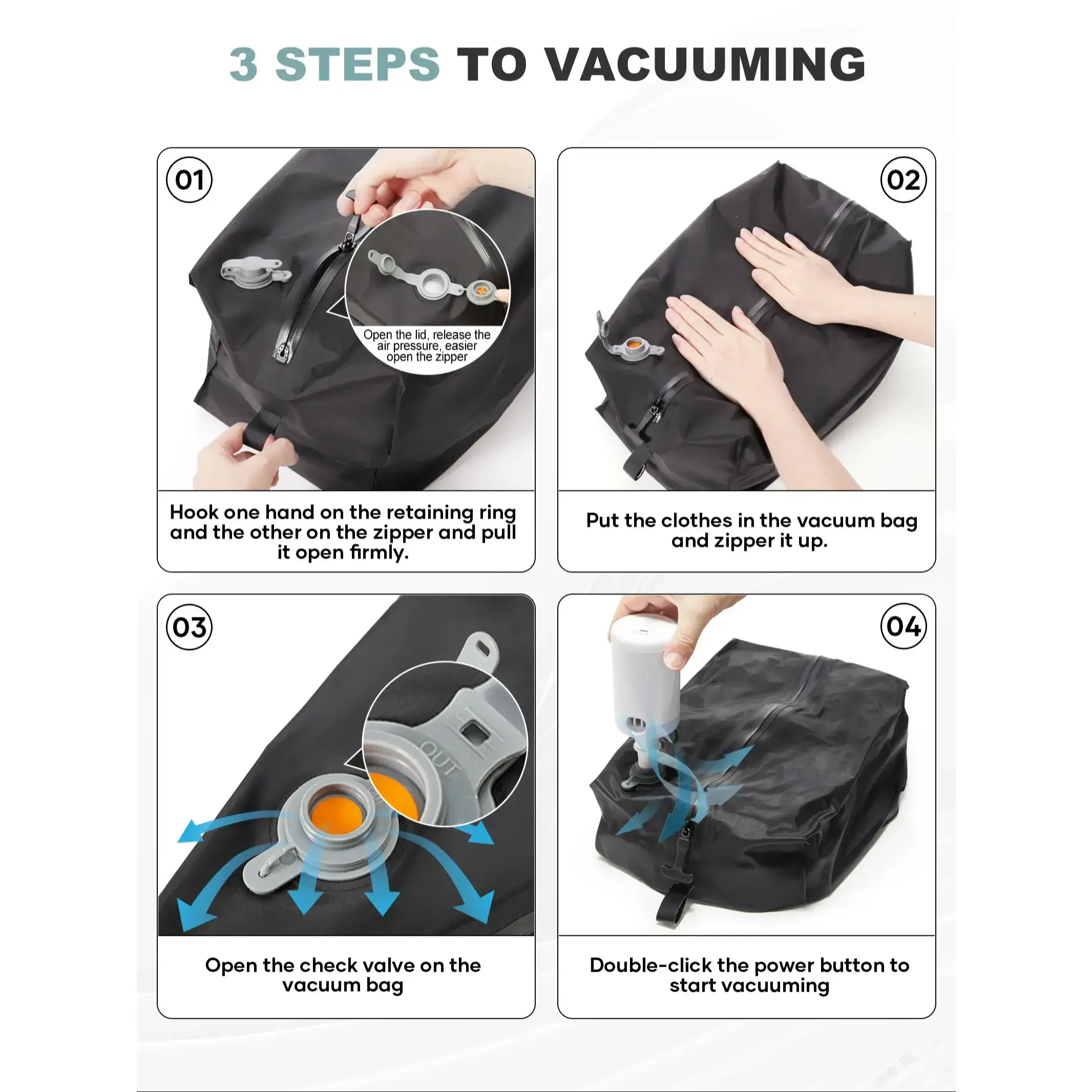 3 STEPS TO VACUUMING

01

Open the lid, release the air pressure, easier open the zipper

Hook one hand on the retaining ring and the other on the zipper and pull it open firmly.

02

Put the clothes in the vacuum bag and zipper it up.

03

OUT

Open the check valve on the vacuum bag

04

Double-click the power button to start vacuuming