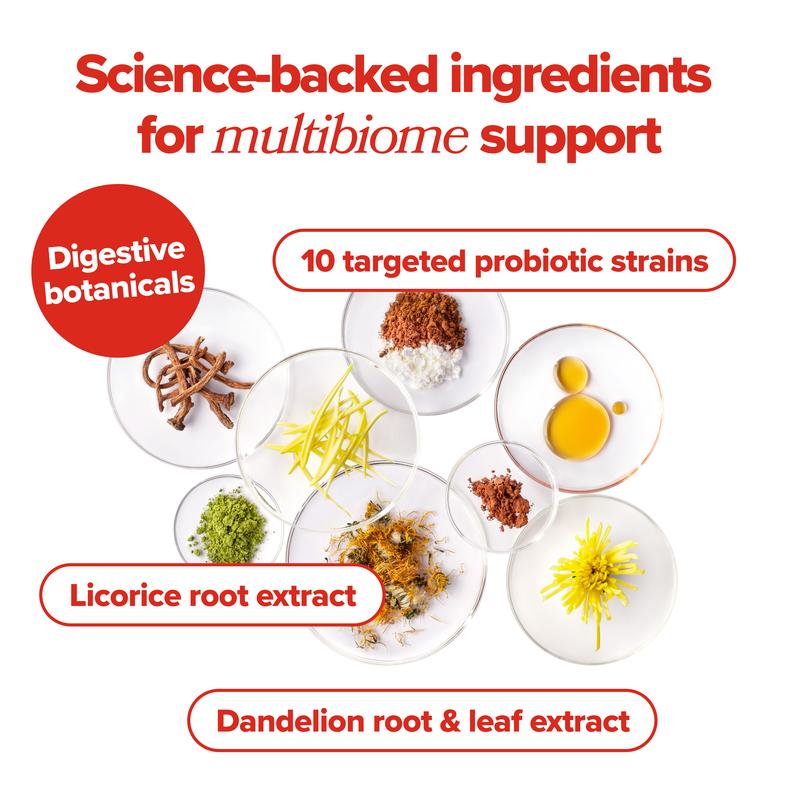 Science-backed ingredients for multibiome support

Digestive botanicals

10 targeted probiotic strains

Licorice root extract

Dandelion root & leaf extract