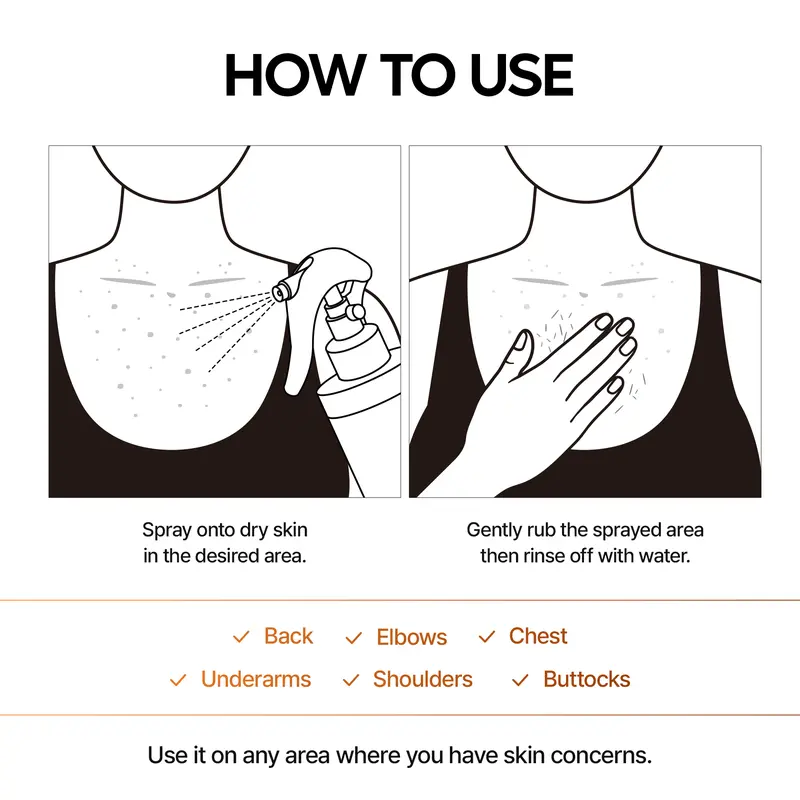 HOW TO USE

Spray onto dry skin in the desired area.

Gently rub the sprayed area then rinse off with water.

✓ Back ✓ Elbows ✓ Chest
✓ Underarms ✓ Shoulders ✓ Buttocks

Use it on any area where you have skin concerns.