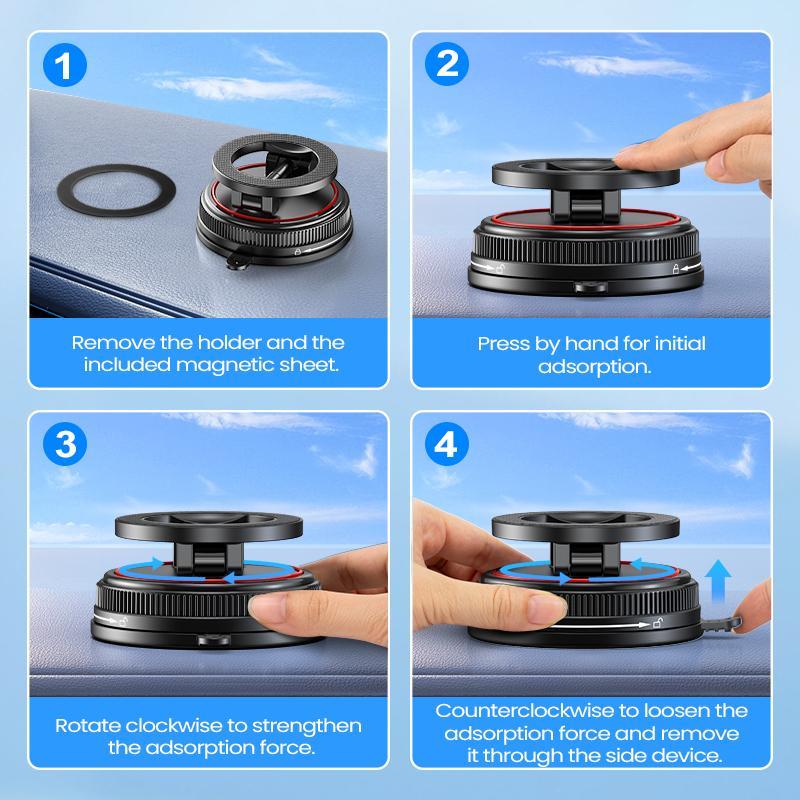 1

Remove the holder and the included magnetic sheet.

2

Press by hand for initial adsorption.

3

Rotate clockwise to strengthen the adsorption force.

4

Counterclockwise to loosen the adsorption force and remove it through the side device.