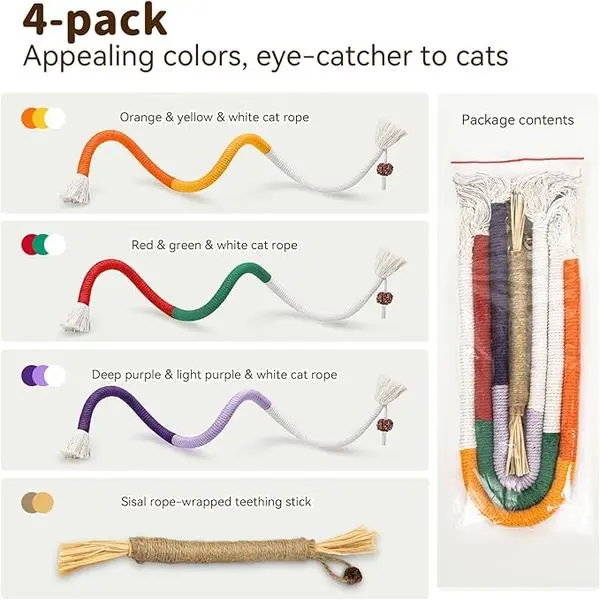 4-pack
Appealing colors, eye-catcher to cats

Orange & yellow & white cat rope

Red & green & white cat rope

Deep purple & light purple & white cat rope

Sisal rope-wrapped teething stick

Package contents