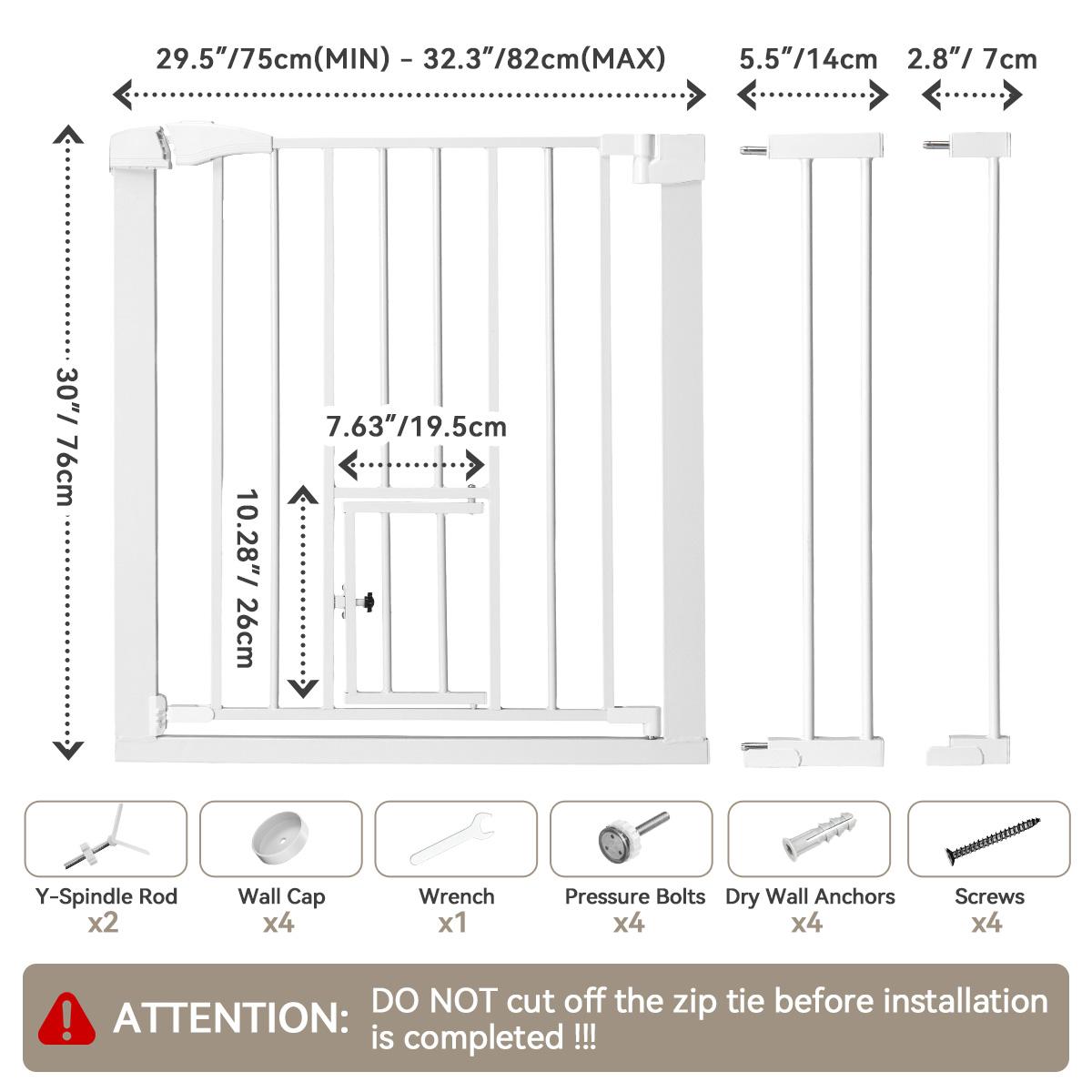 29.5"/75cm(MIN) - 32.3"/82cm(MAX)

5.5"/14cm

2.8"/ 7cm

30"/ 76cm

7.63"/19.5cm

10.28"/ 26cm

Y-Spindle Rod
x2

Wall Cap
x4

Wrench
x1

Pressure Bolts
x4

Dry Wall Anchors
x4

Screws
x4

ATTENTION: DO NOT cut off the zip tie before installation is completed !!!