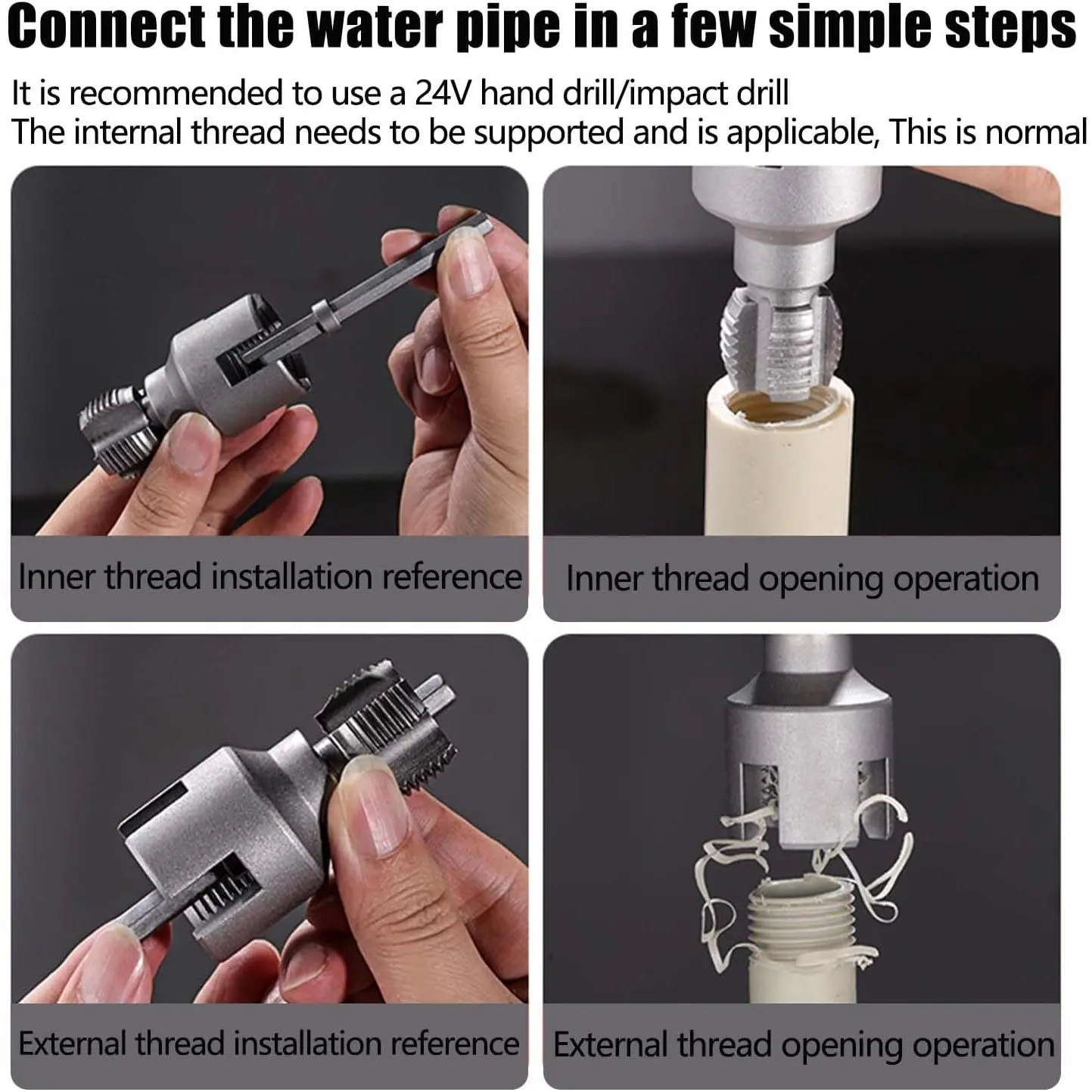 Connect the water pipe in a few simple steps

It is recommended to use a 24V hand drill/impact drill
The internal thread needs to be supported and is applicable, This is normal

Inner thread installation reference

Inner thread opening operation

External thread installation reference

External thread opening operation