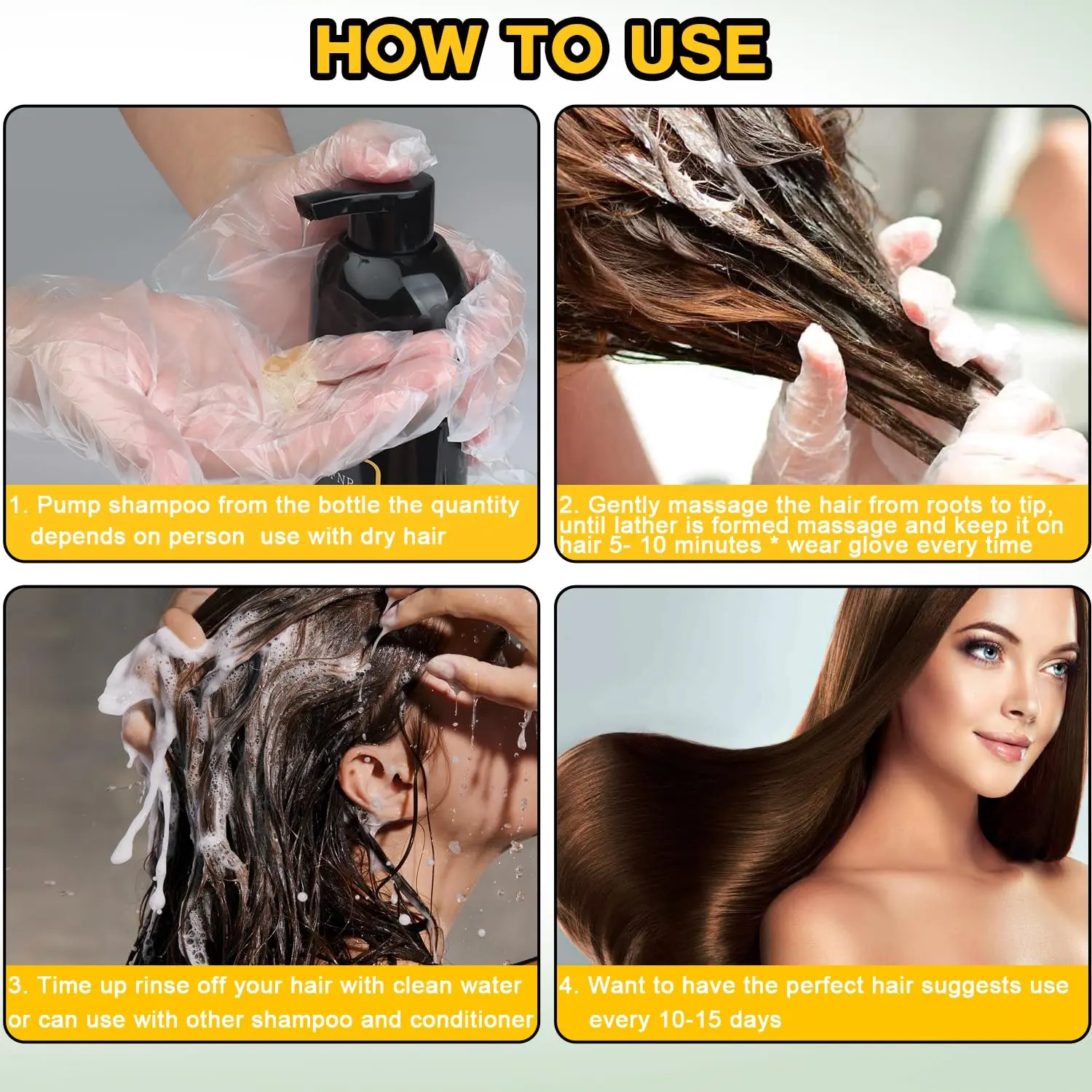 HOW TO USE

1. Pump shampoo from the bottle the quantity depends on person use with dry hair

2. Gently massage the hair from roots to tip, until lather is formed massage and keep it on hair 5- 10 minutes * wear glove every time

3. Time up rinse off your hair with clean water or can use with other shampoo and conditioner

4. Want to have the perfect hair suggests use every 10-15 days